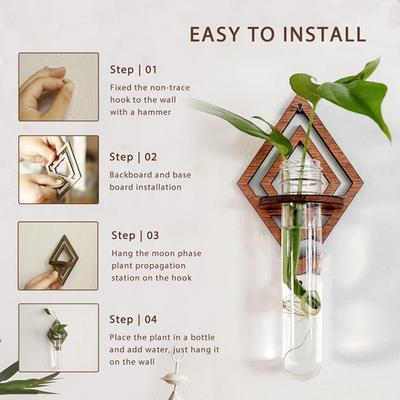 EASY TO INSTALL

Step | 01
Fixed the non-trace hook to the wall with a hammer

Step | 02
Backboard and base board installation

Step | 03
Hang the moon phase plant propagation station on the hook

Step | 04
Place the plant in a bottle and add water, just hang it on the wall