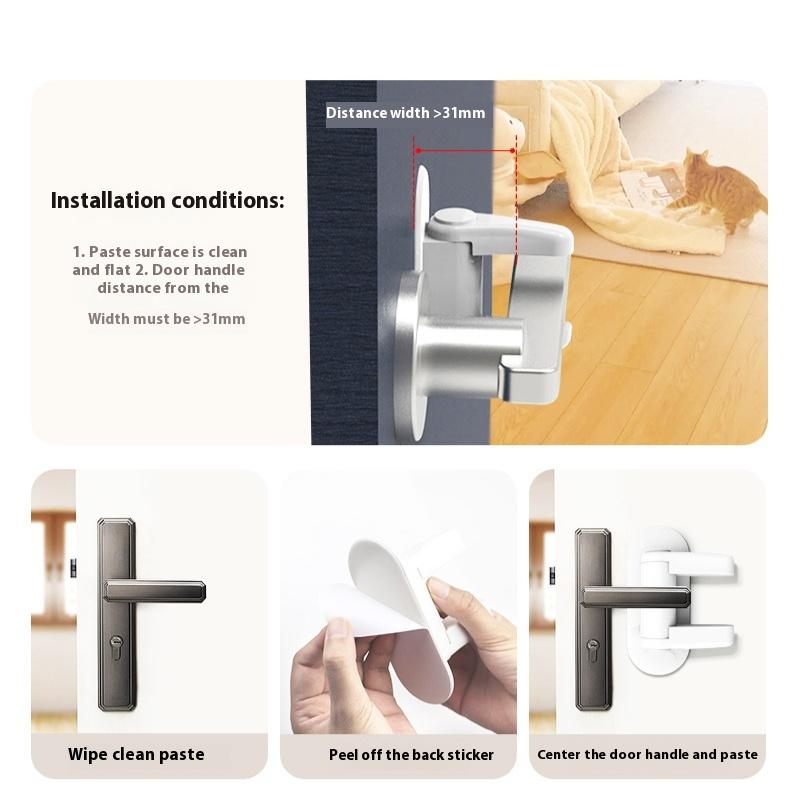 Installation conditions:

1. Paste surface is clean and flat 2. Door handle distance from the

Width must be >31mm

Distance width >31mm

Wipe clean paste

Peel off the back sticker

Center the door handle and paste