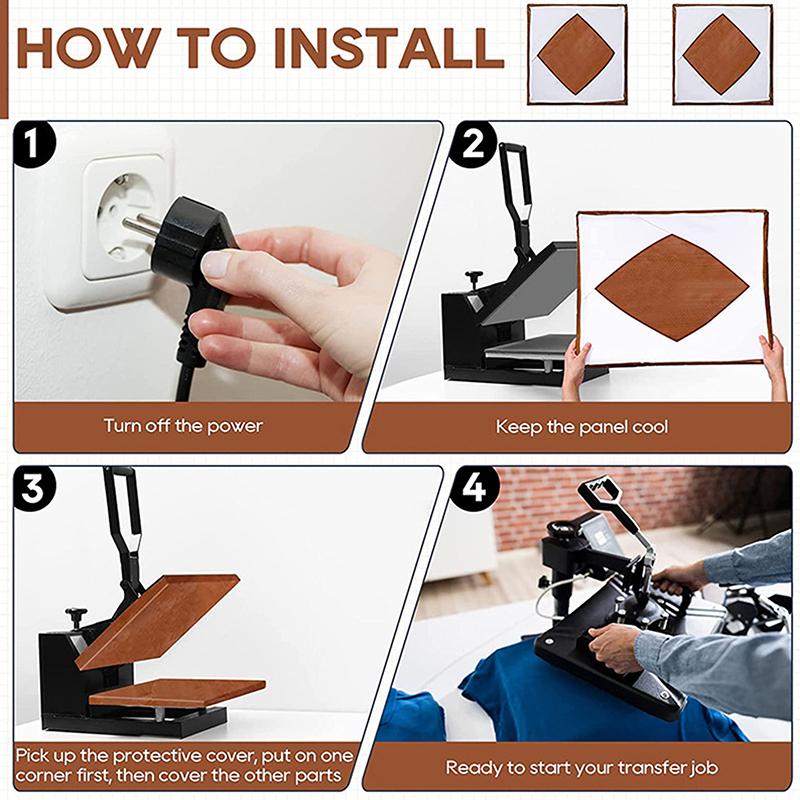 HOW TO INSTALL

1

Turn off the power

2

Keep the panel cool

3

Pick up the protective cover, put on one corner first, then cover the other parts

4

Ready to start your transfer job