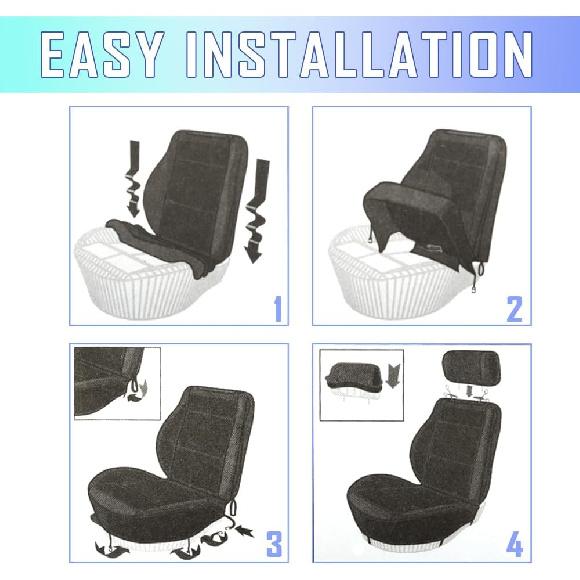 EASY INSTALLATION

1

2

3

4