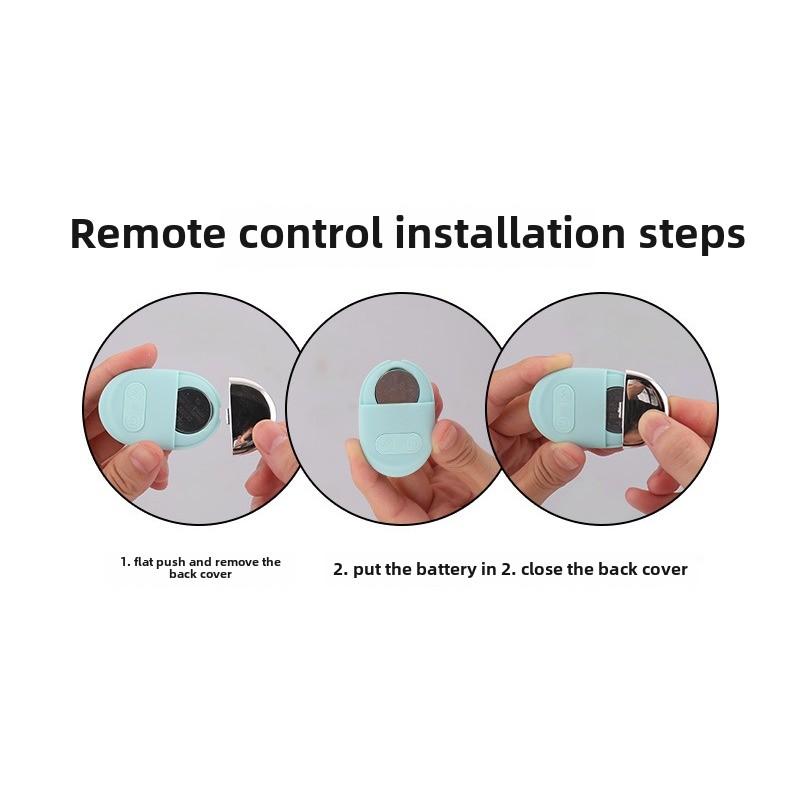 Remote control installation steps

1. flat push and remove the back cover

2. put the battery in 2. close the back cover