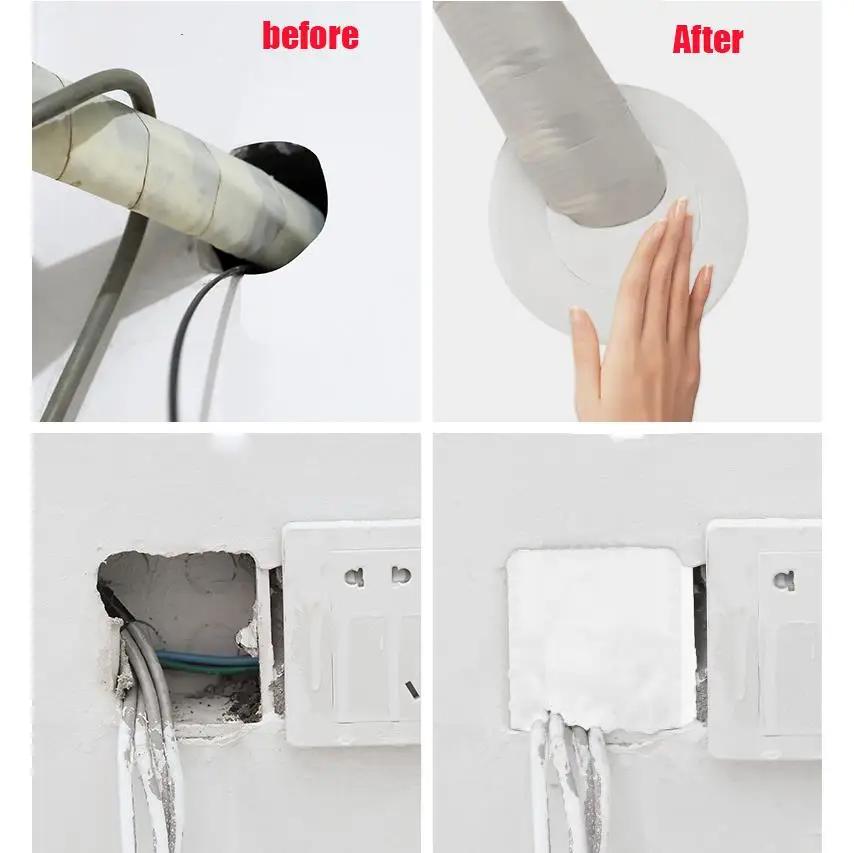 before

After