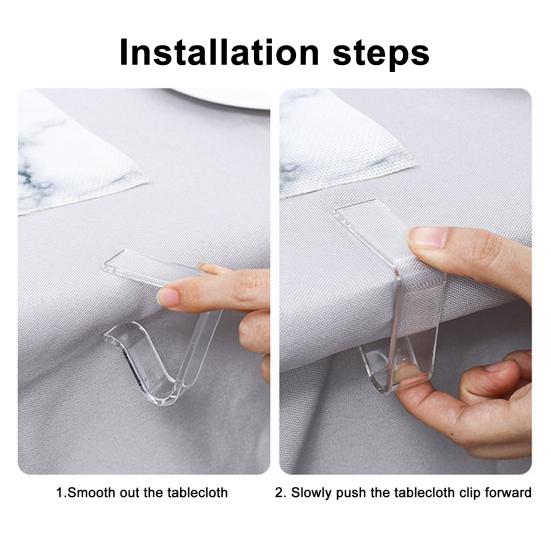 Installation steps

1.Smooth out the tablecloth

2. Slowly push the tablecloth clip forward