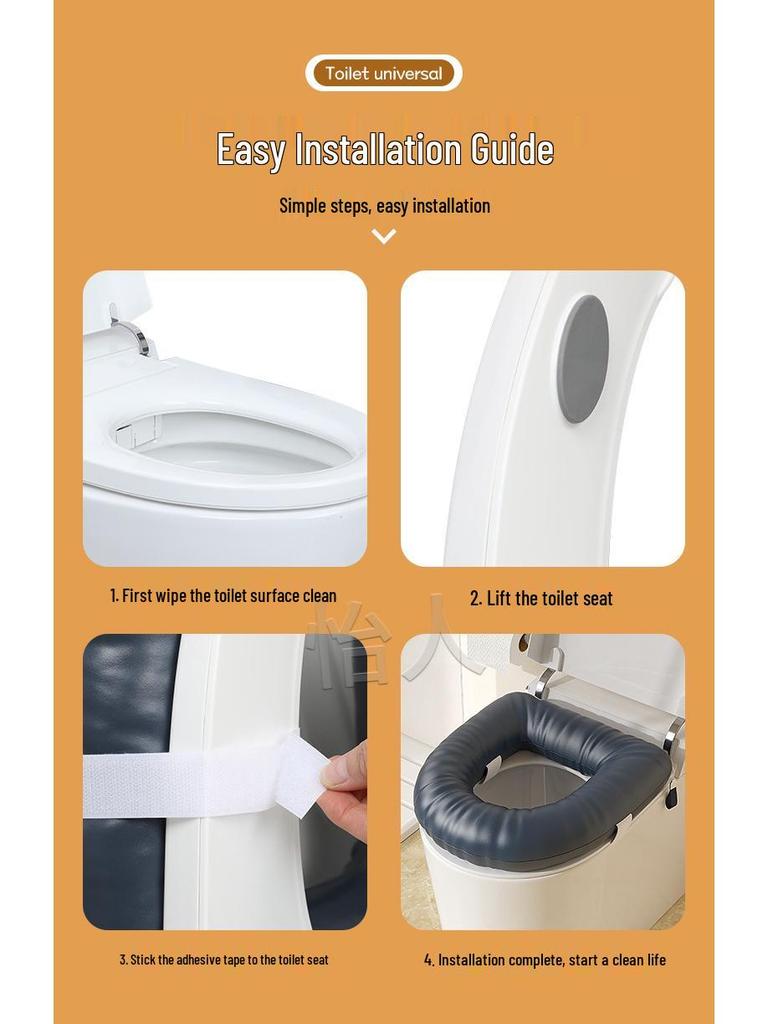 Toilet universal

Easy Installation Guide

Simple steps, easy installation

1. First wipe the toilet surface clean

2. Lift the toilet seat

怡人

3. Stick the adhesive tape to the toilet seat

4. Installation complete, start a clean life