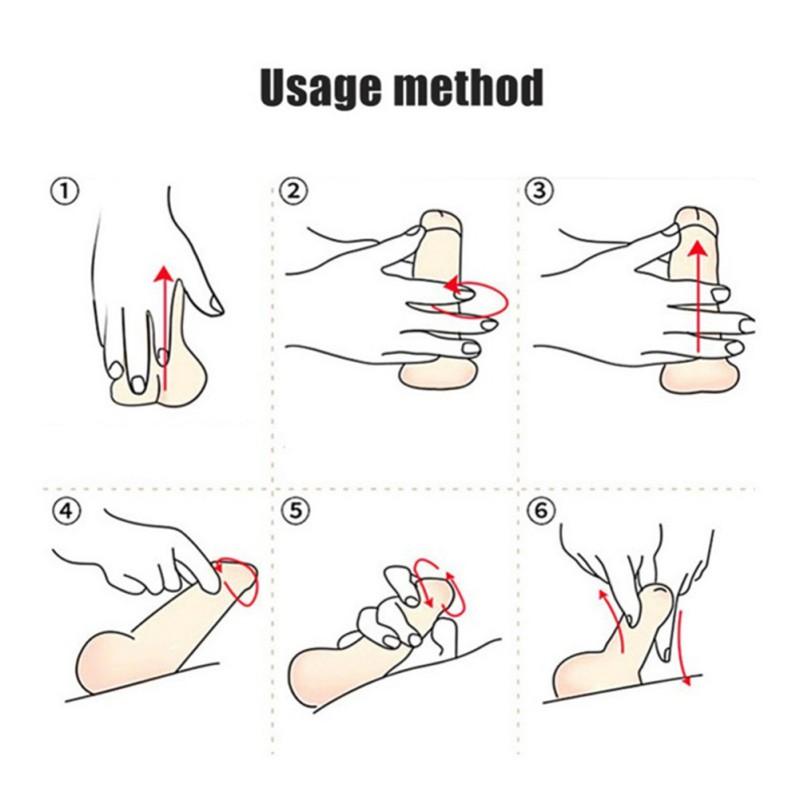 Usage method

①

②

③

④

⑤

⑥