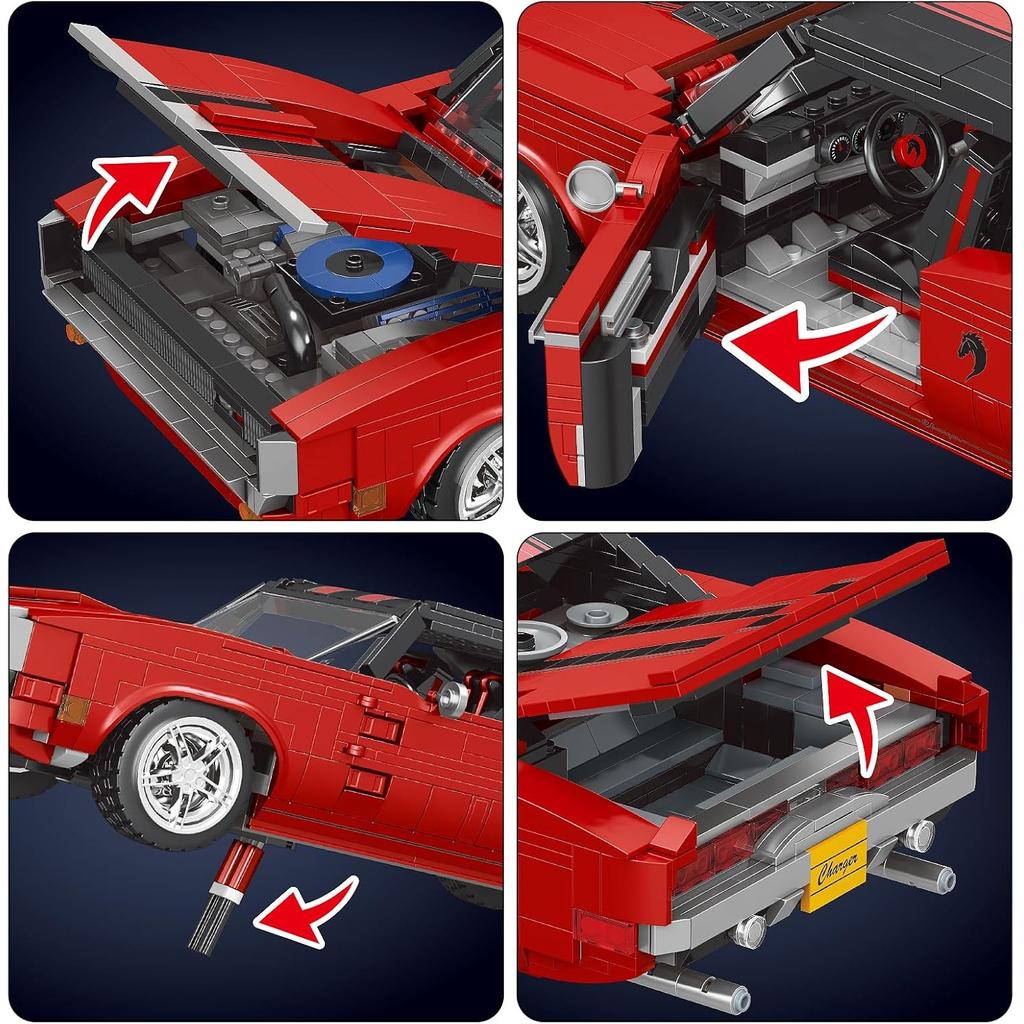 Charger