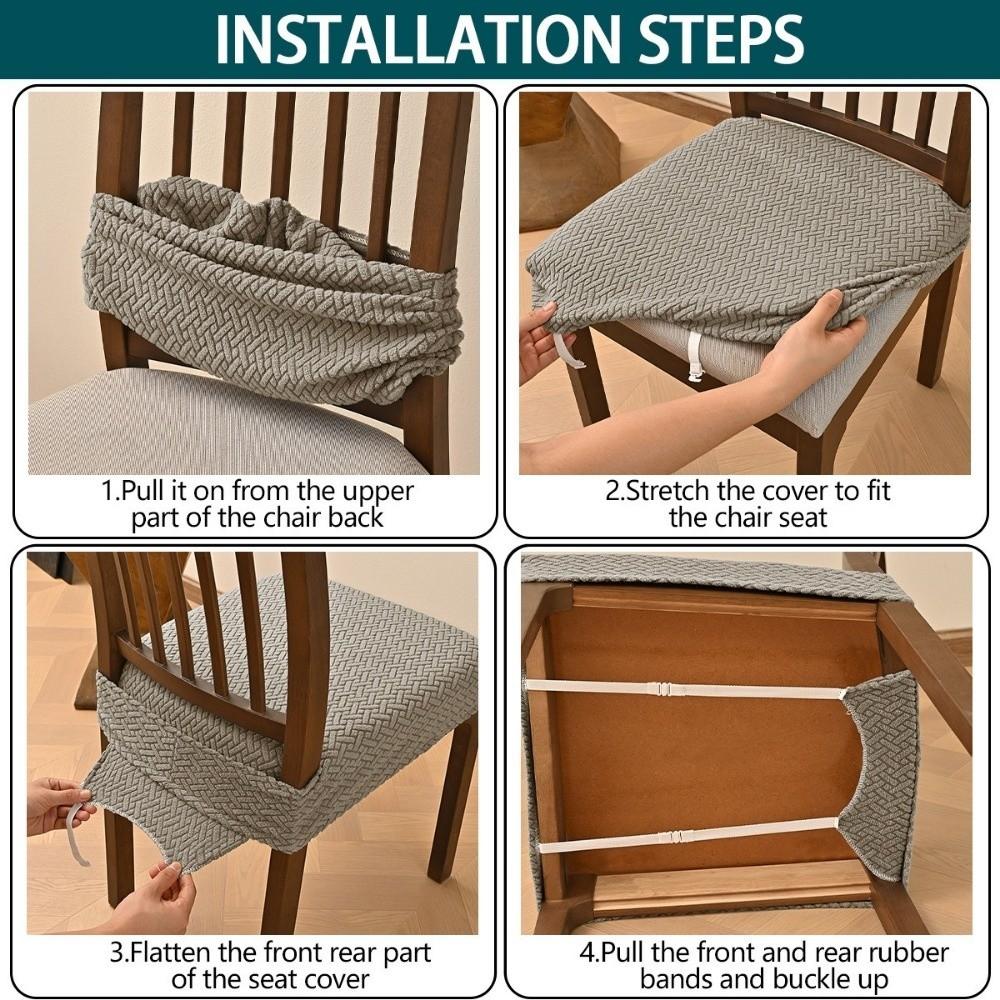 INSTALLATION STEPS

1.Pull it on from the upper part of the chair back

2.Stretch the cover to fit the chair seat

3.Flatten the front rear part of the seat cover

4.Pull the front and rear rubber bands and buckle up