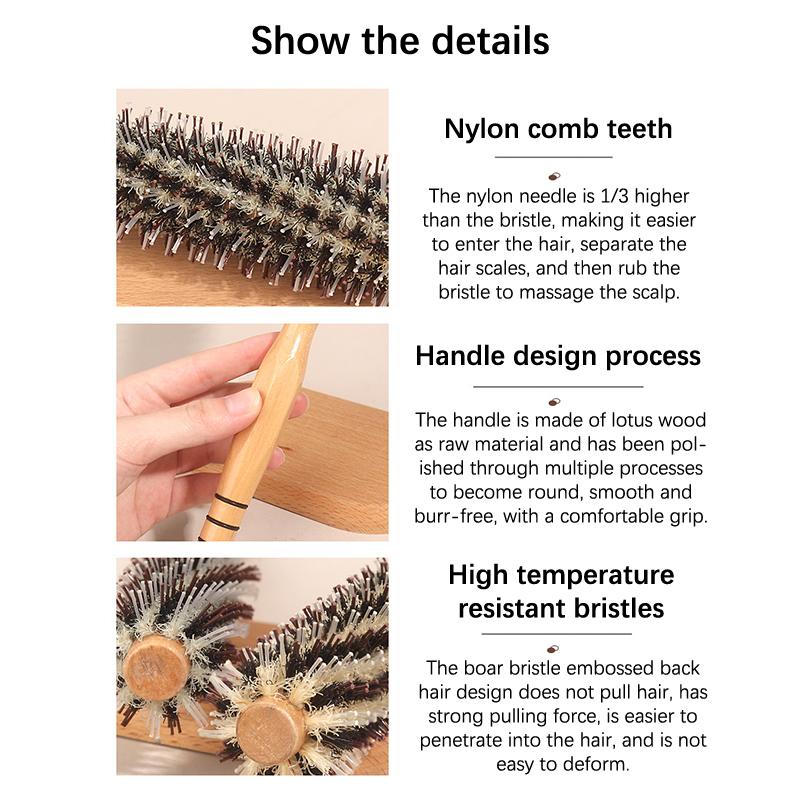 Show the details

Nylon comb teeth

The nylon needle is 1/3 higher than the bristle, making it easier to enter the hair, separate the hair scales, and then rub the bristle to massage the scalp.

Handle design process

The handle is made of lotus wood as raw material and has been polished through multiple processes to become round, smooth and burr-free, with a comfortable grip.

High temperature resistant bristles

The boar bristle embossed back hair design does not pull hair, has strong pulling force, is easier to penetrate into the hair, and is not easy to deform.