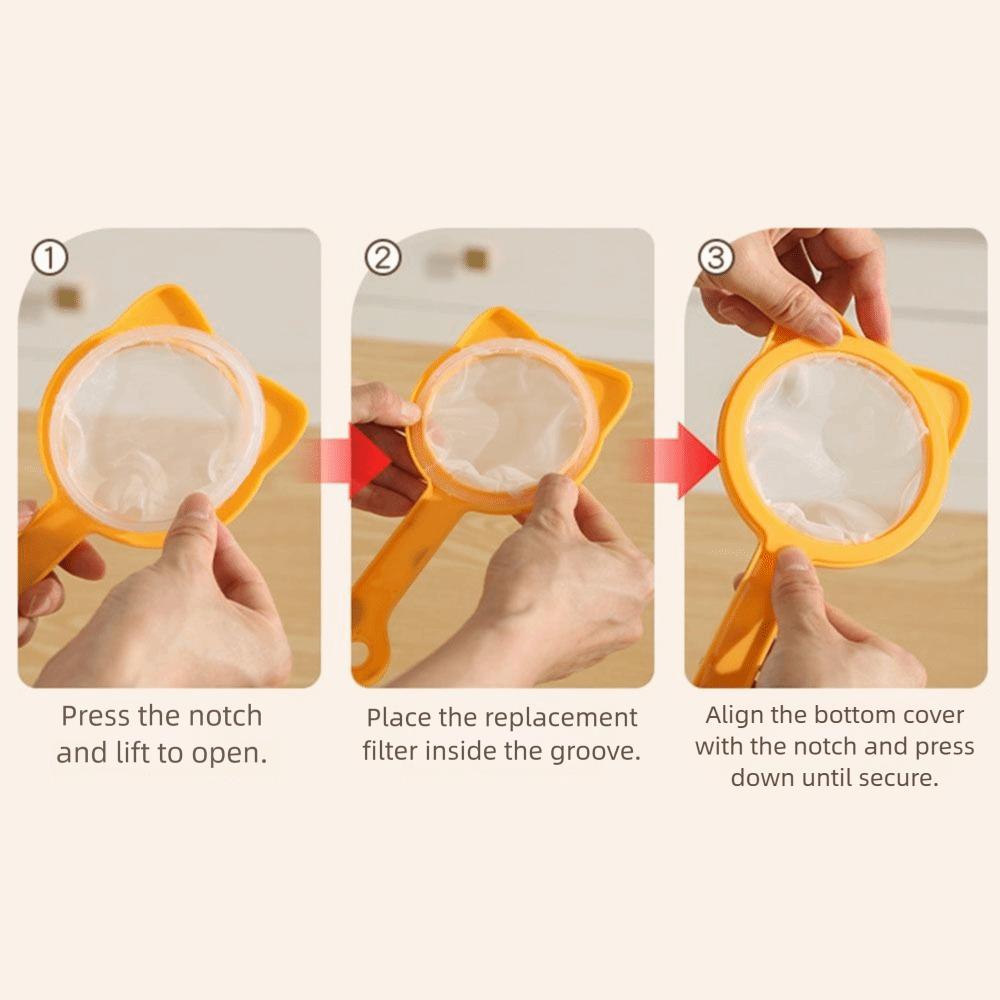 ①

Press the notch and lift to open.

②

Place the replacement filter inside the groove.

③

Align the bottom cover with the notch and press down until secure.