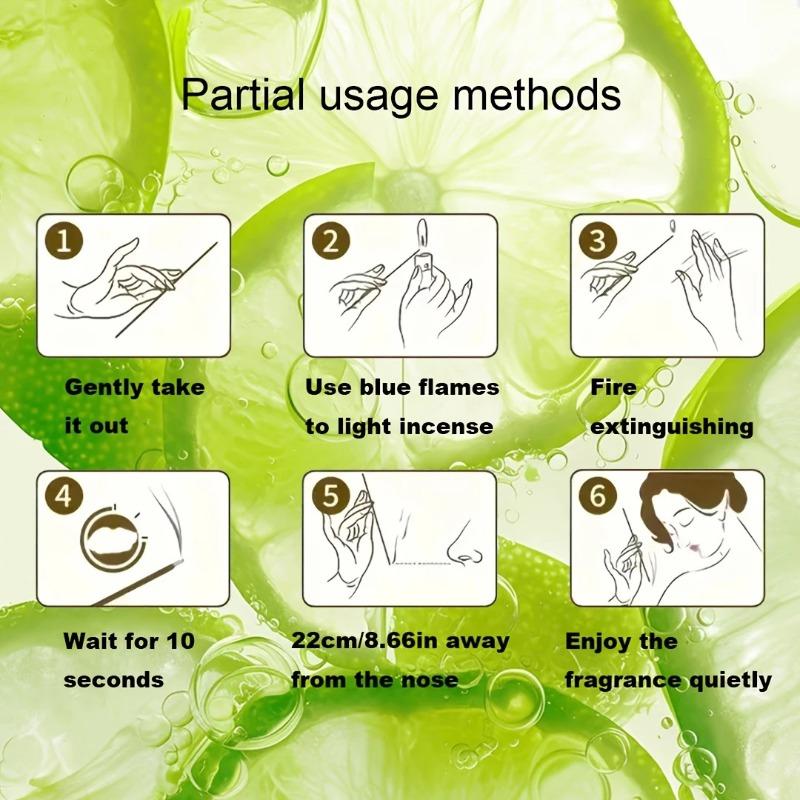 Partial usage methods

1
Gently take it out

2
Use blue flames to light incense

3
Fire extinguishing

4
Wait for 10 seconds

5
22cm/8.66in away from the nose

6
Enjoy the fragrance quietly