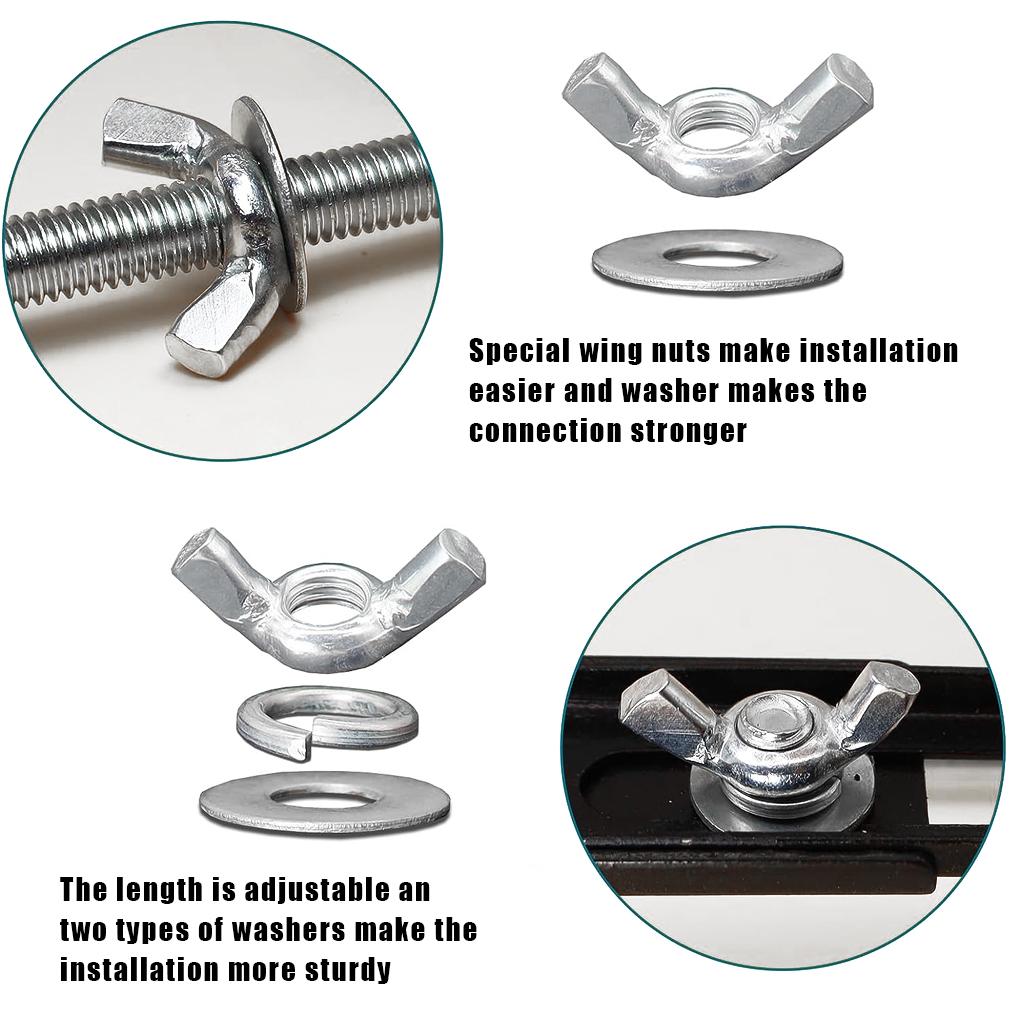 Special wing nuts make installation easier and washer makes the connection stronger

The length is adjustable an two types of washers make the installation more sturdy