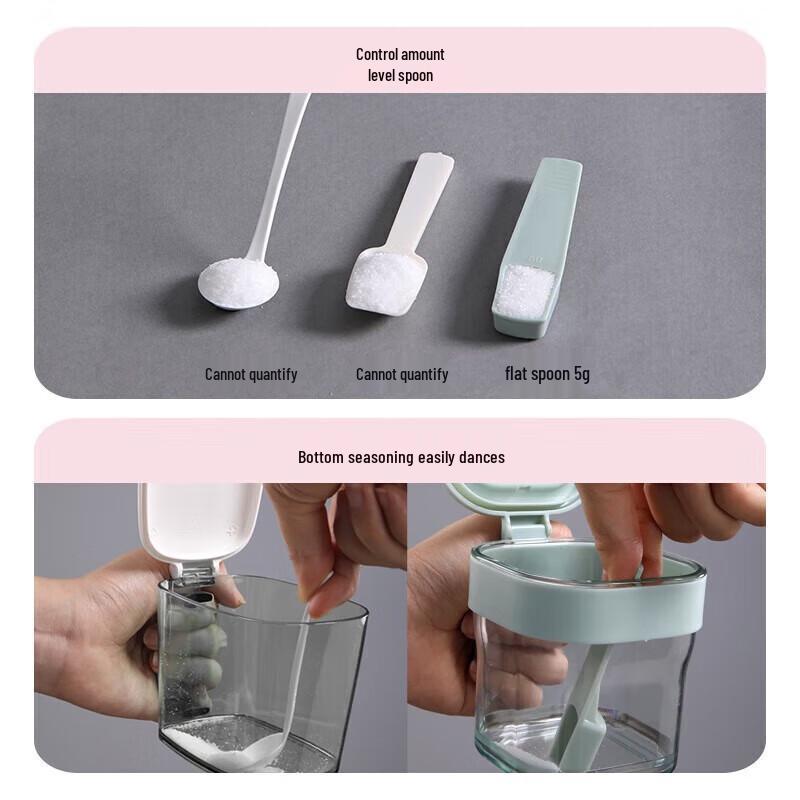 Control amount
level spoon

Cannot quantify

Cannot quantify

flat spoon 5g

Bottom seasoning easily dances