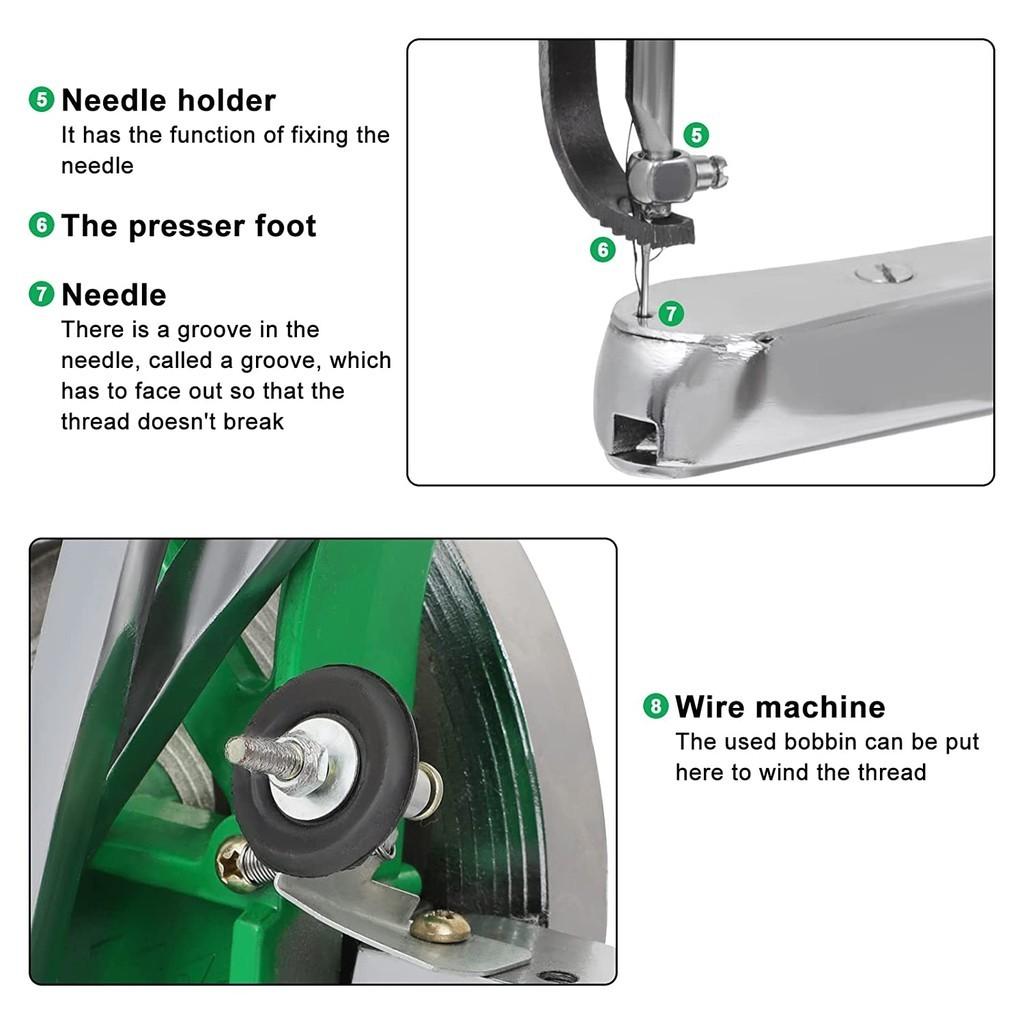 5 Needle holder
It has the function of fixing the needle

6 The presser foot

7 Needle
There is a groove in the needle, called a groove, which has to face out so that the thread doesn't break

5

6

7

8 Wire machine
The used bobbin can be put here to wind the thread