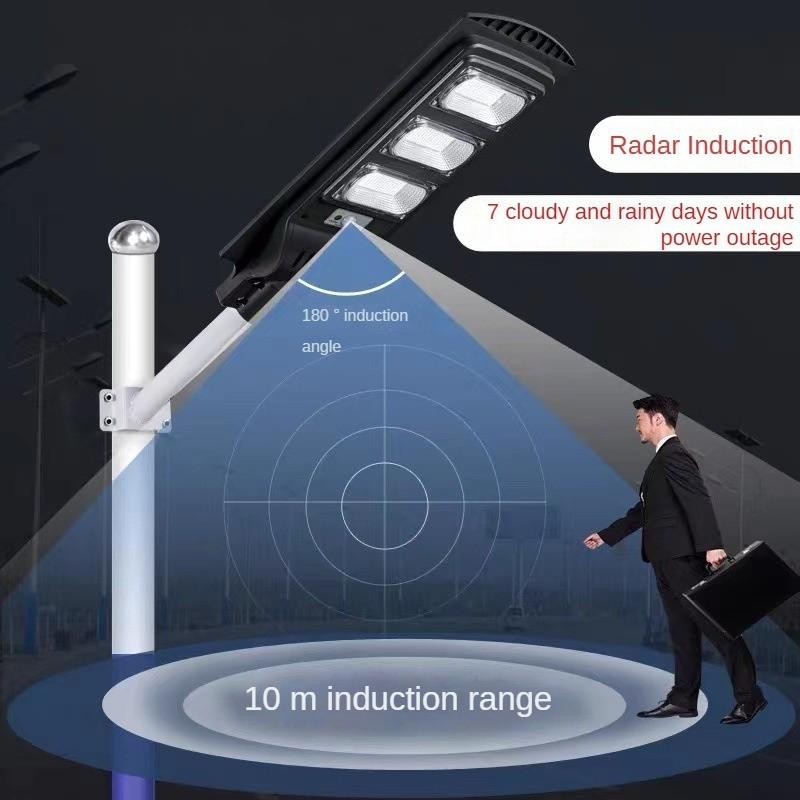 Radar Induction

7 cloudy and rainy days without power outage

180 ° induction angle

10 m induction range