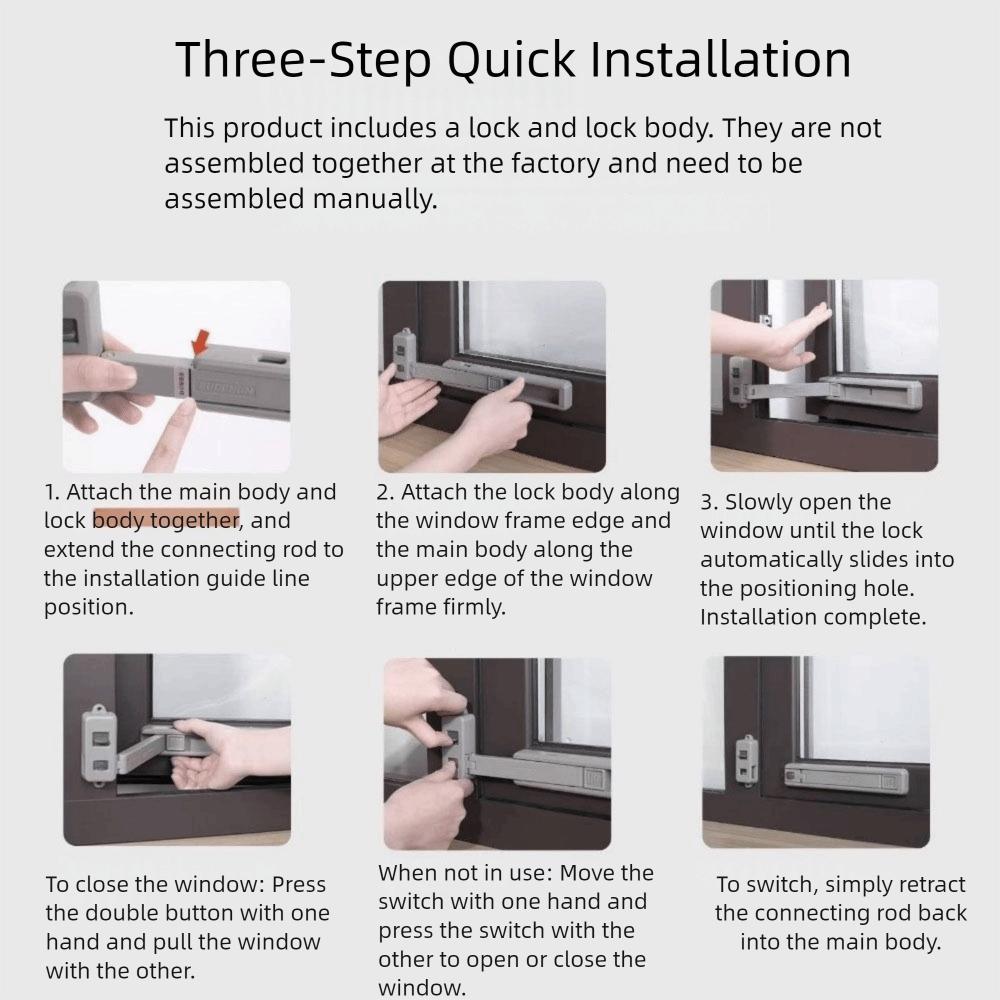 Three-Step Quick Installation

This product includes a lock and lock body. They are not assembled together at the factory and need to be assembled manually.

1. Attach the main body and lock body together, and extend the connecting rod to the installation guide line position.

2. Attach the lock body along the window frame edge and the main body along the upper edge of the window frame firmly.

3. Slowly open the window until the lock automatically slides into the positioning hole. Installation complete.

To close the window: Press the double button with one hand and pull the window with the other.

When not in use: Move the switch with one hand and press the switch with the other to open or close the window.

To switch, simply retract the connecting rod back into the main body.