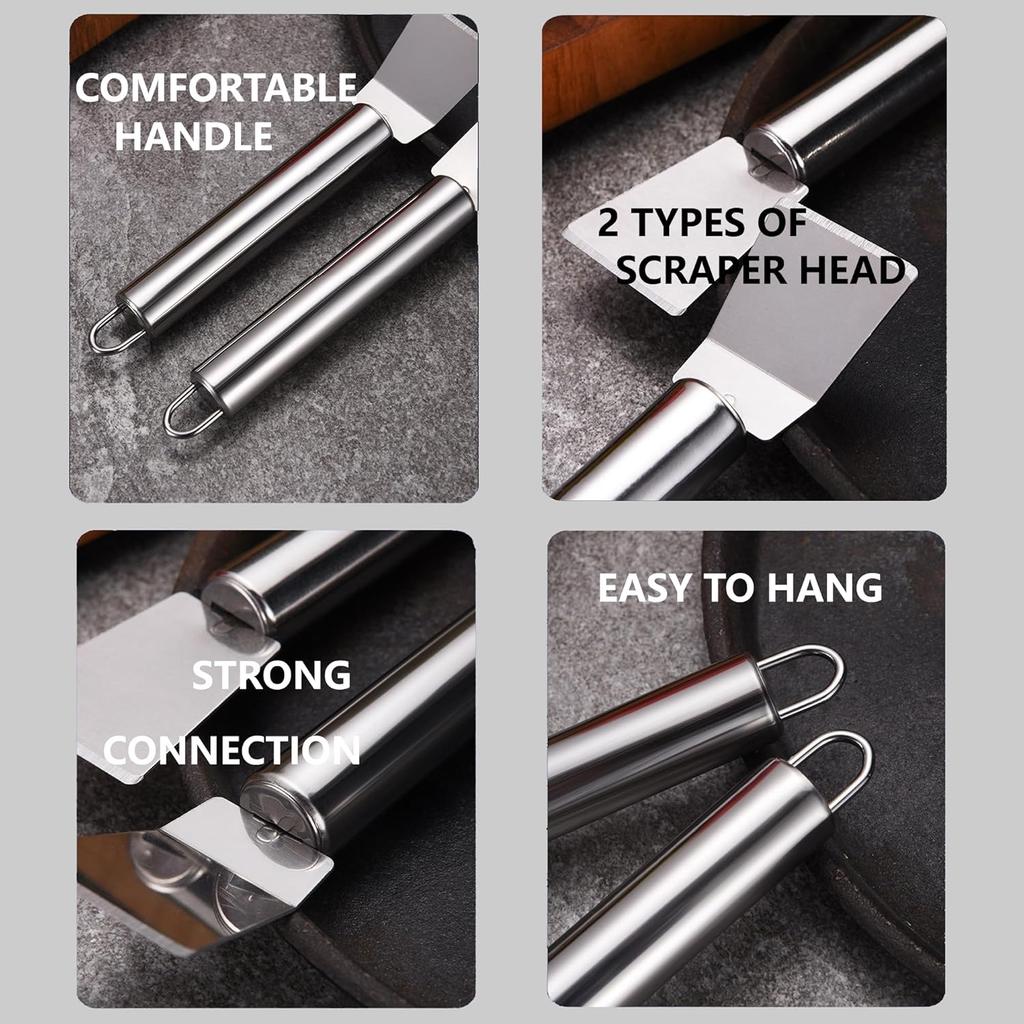 COMFORTABLE HANDLE

2 TYPES OF SCRAPER HEAD

STRONG CONNECTION

EASY TO HANG