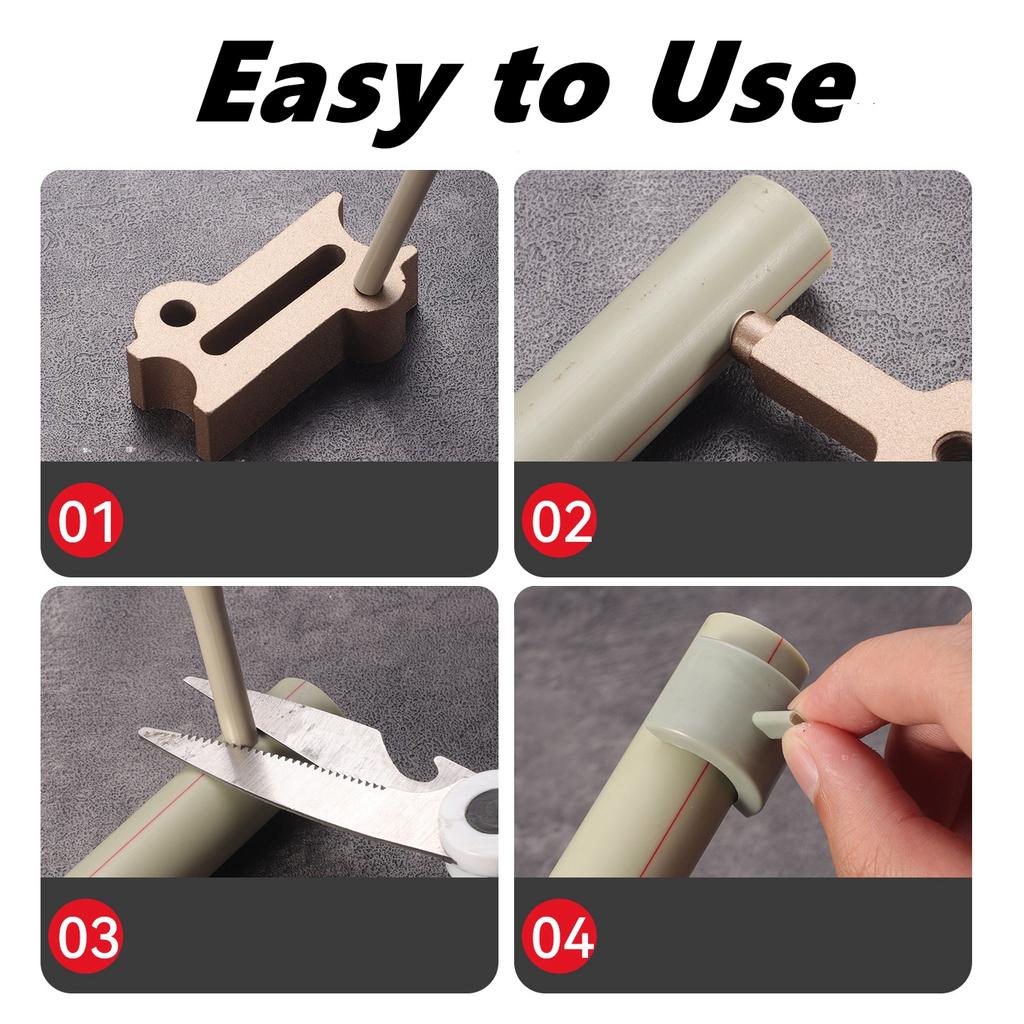 Easy to Use

01

02

03

04