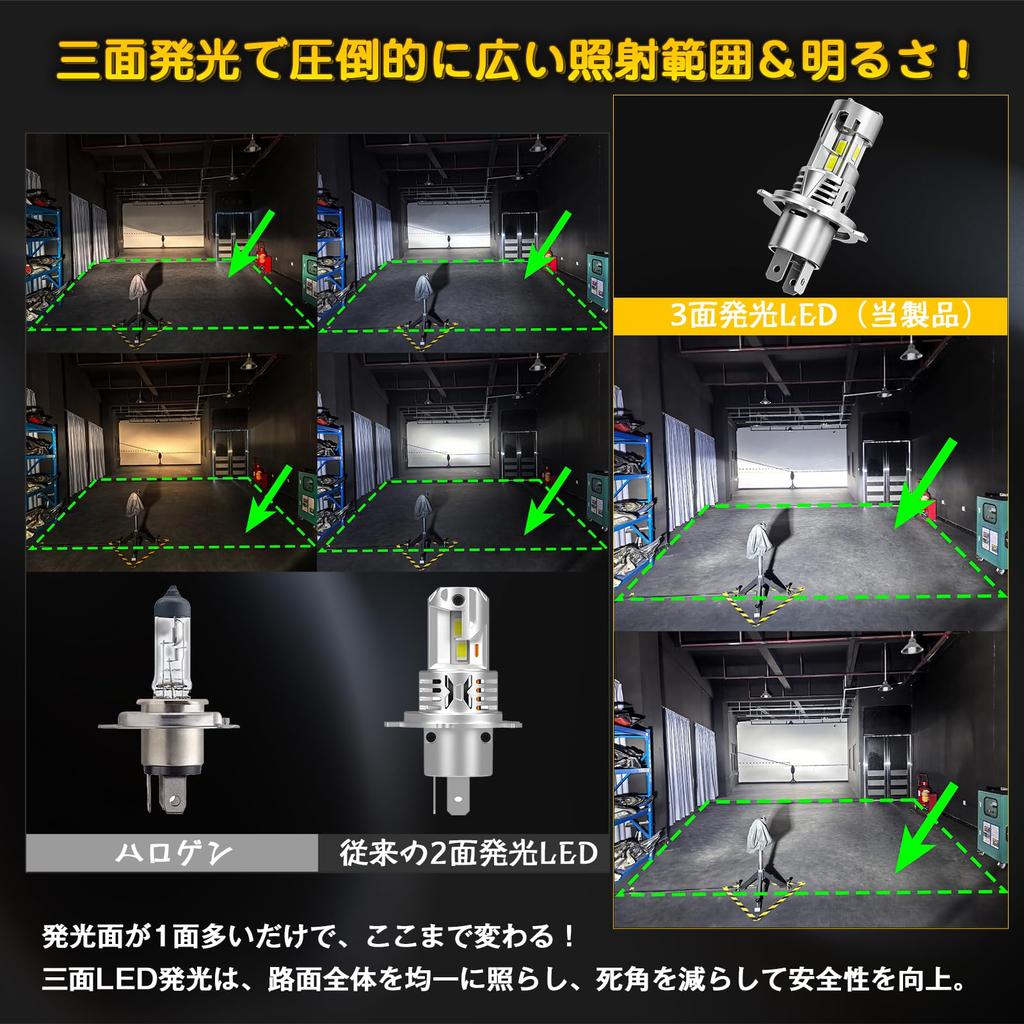 三面発光で圧倒的に広い照射範囲＆明るさ！

3面発光LED（当製品）

ハロゲン

従来の2面発光LED

発光面が1面多いだけで、ここまで変わる！
三面LED発光は、路面全体を均一に照らし、死角を減らして安全性を向上。