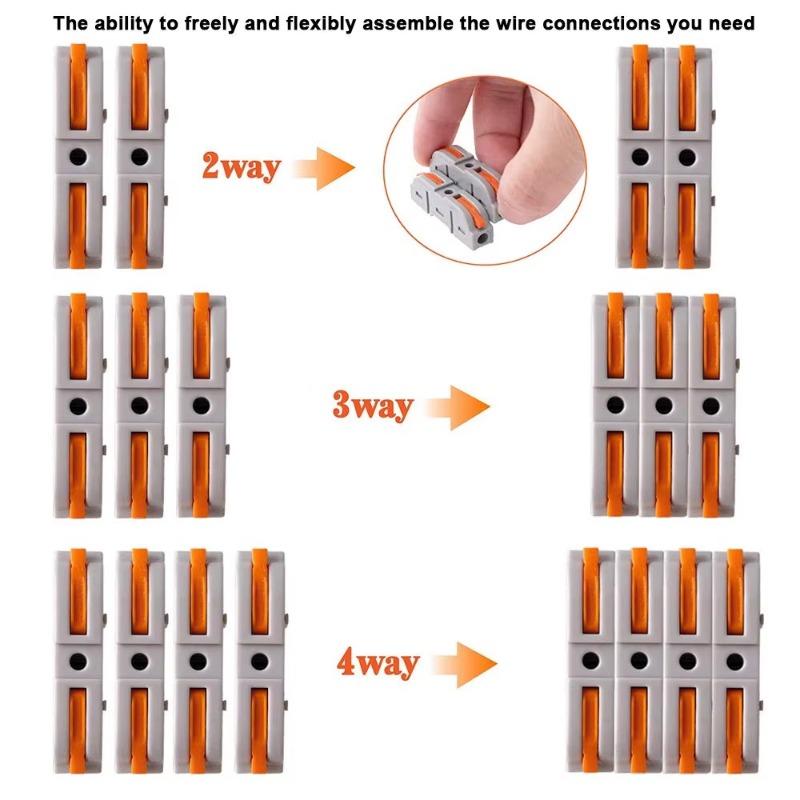 The ability to freely and flexibly assemble the wire connections you need

2way

3way

4way