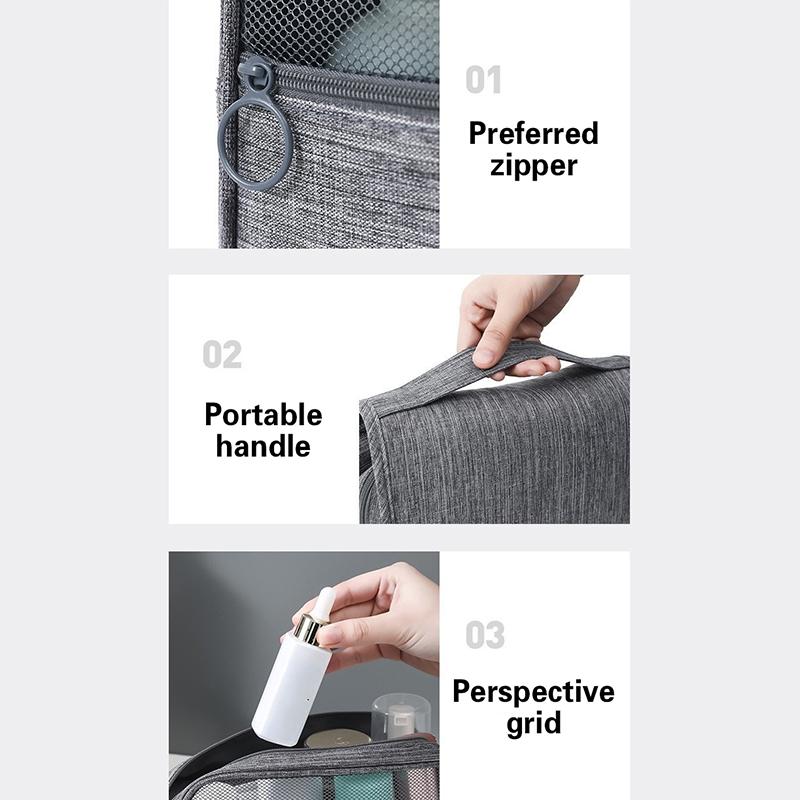 01

Preferred zipper

02

Portable handle

03

Perspective grid