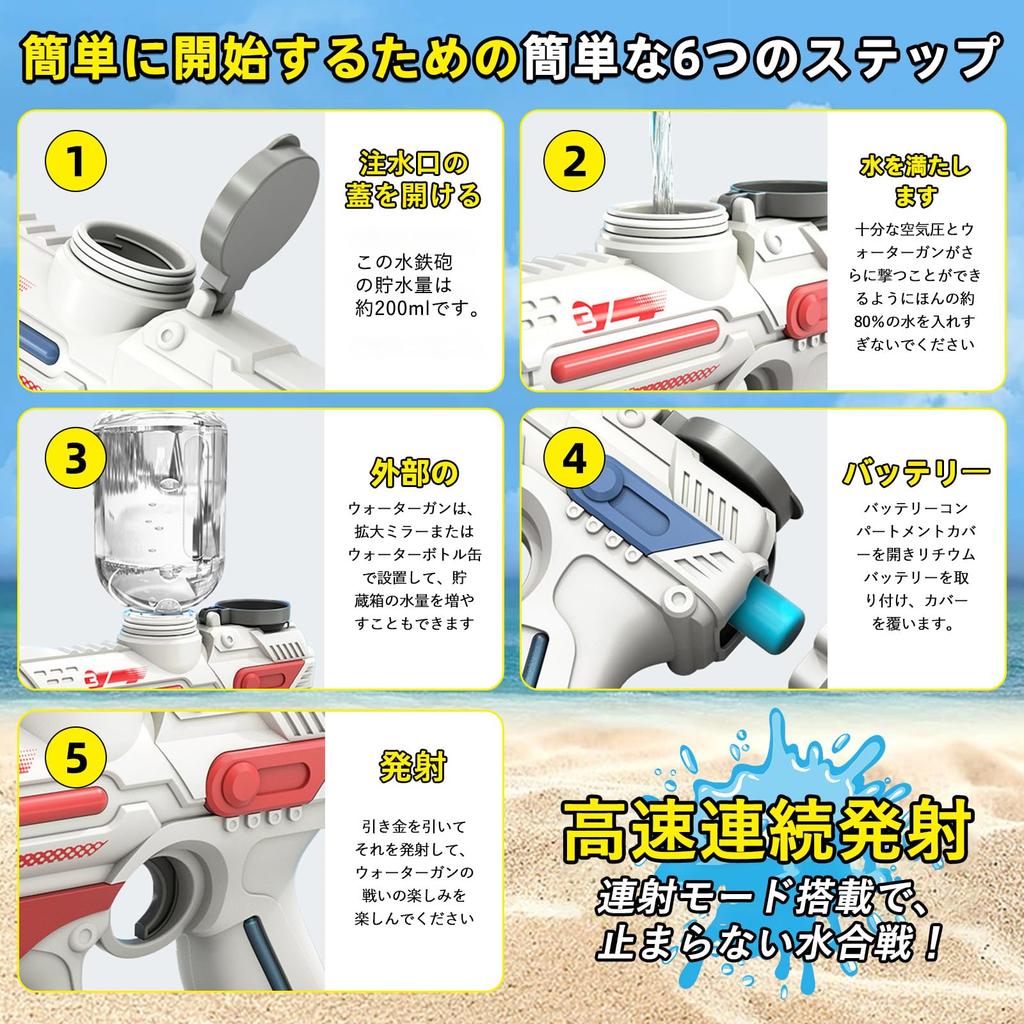 簡単に開始するための簡単な6つのステップ

1

注水口の蓋を開ける

この水鉄砲の貯水量は約200mlです。

2

水を満たします

十分な空気圧とウォーターガンがさらに撃つことができるようにほんの約80%の水を入れすぎないでください

3

外部の

ウォーターガンは、拡大ミラーまたはウォーターボトル缶で設置して、貯蔵箱の水量を増やすこともできます

4

バッテリー

バッテリーコンパートメントカバーを開きリチウムバッテリーを取り付け、カバーを覆います。

5

発射

引き金を引いてそれを発射して、ウォーターガンの戦いの楽しみを楽しんでください

高速連続発射

連射モード搭載で、止まらない水合戦！