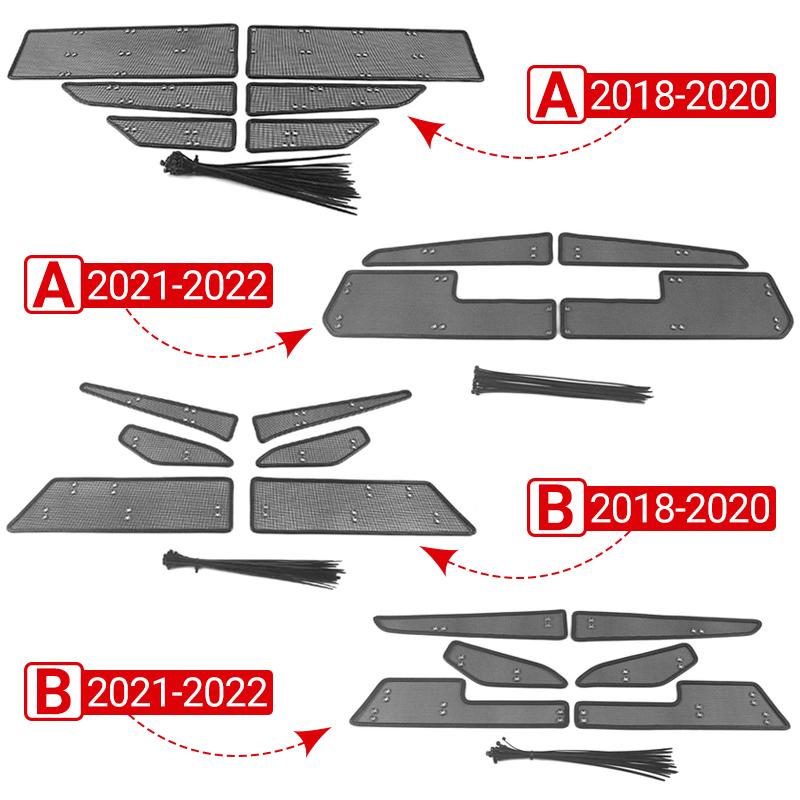 A 2018-2020

A 2021-2022

B 2018-2020

B 2021-2022