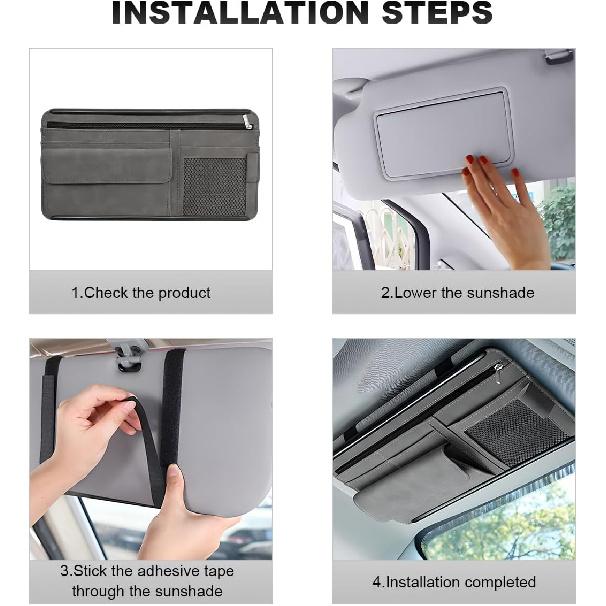 INSTALLATION STEPS

1.Check the product

2.Lower the sunshade

3.Stick the adhesive tape through the sunshade

4.Installation completed