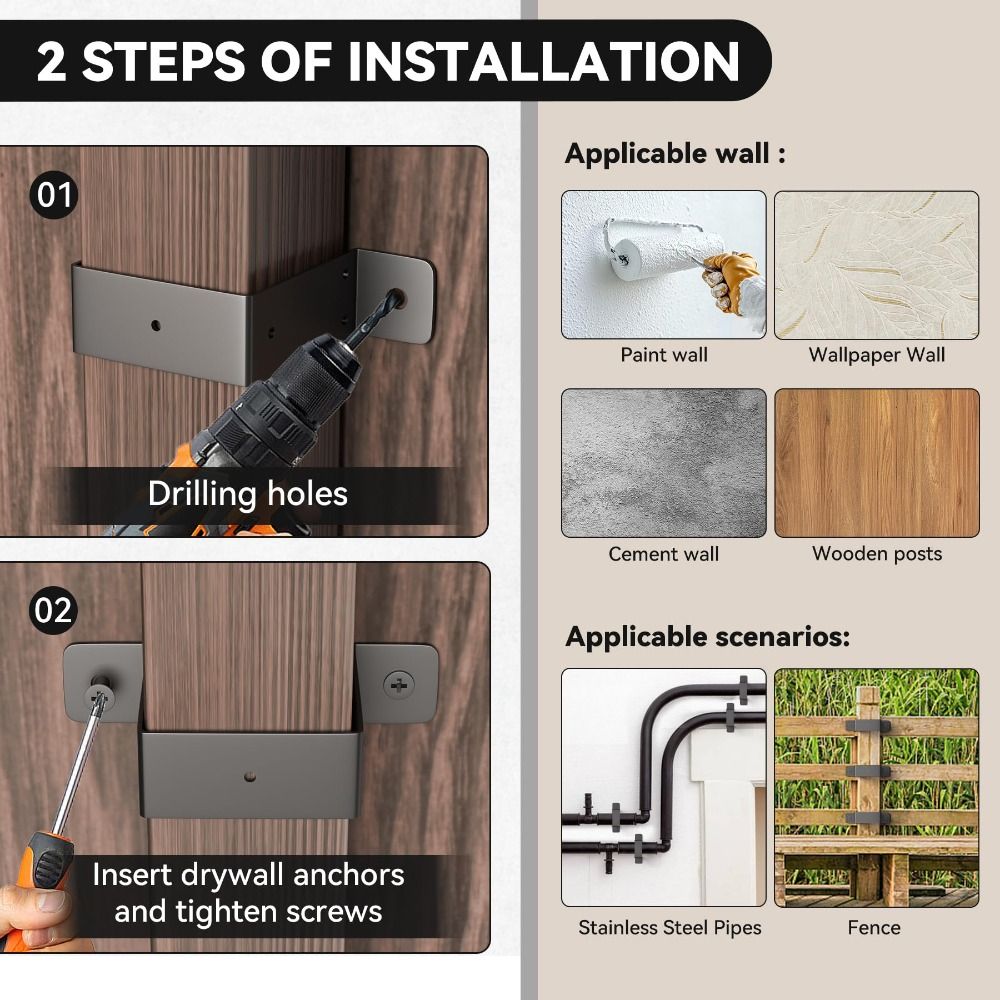 2 STEPS OF INSTALLATION

01

Drilling holes

02

Insert drywall anchors and tighten screws

Applicable wall :

Paint wall

Wallpaper Wall

Cement wall

Wooden posts

Applicable scenarios:

Stainless Steel Pipes

Fence