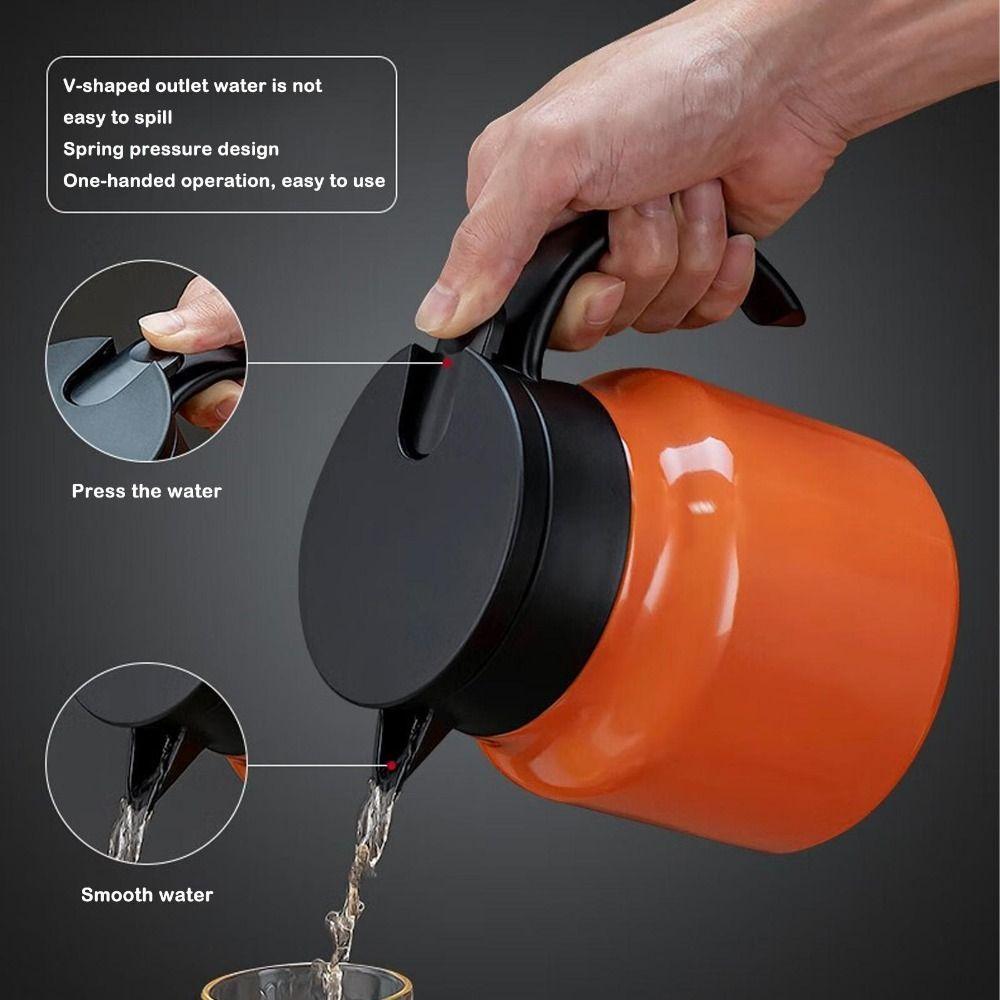 V-shaped outlet water is not easy to spill
Spring pressure design
One-handed operation, easy to use

Press the water

Smooth water