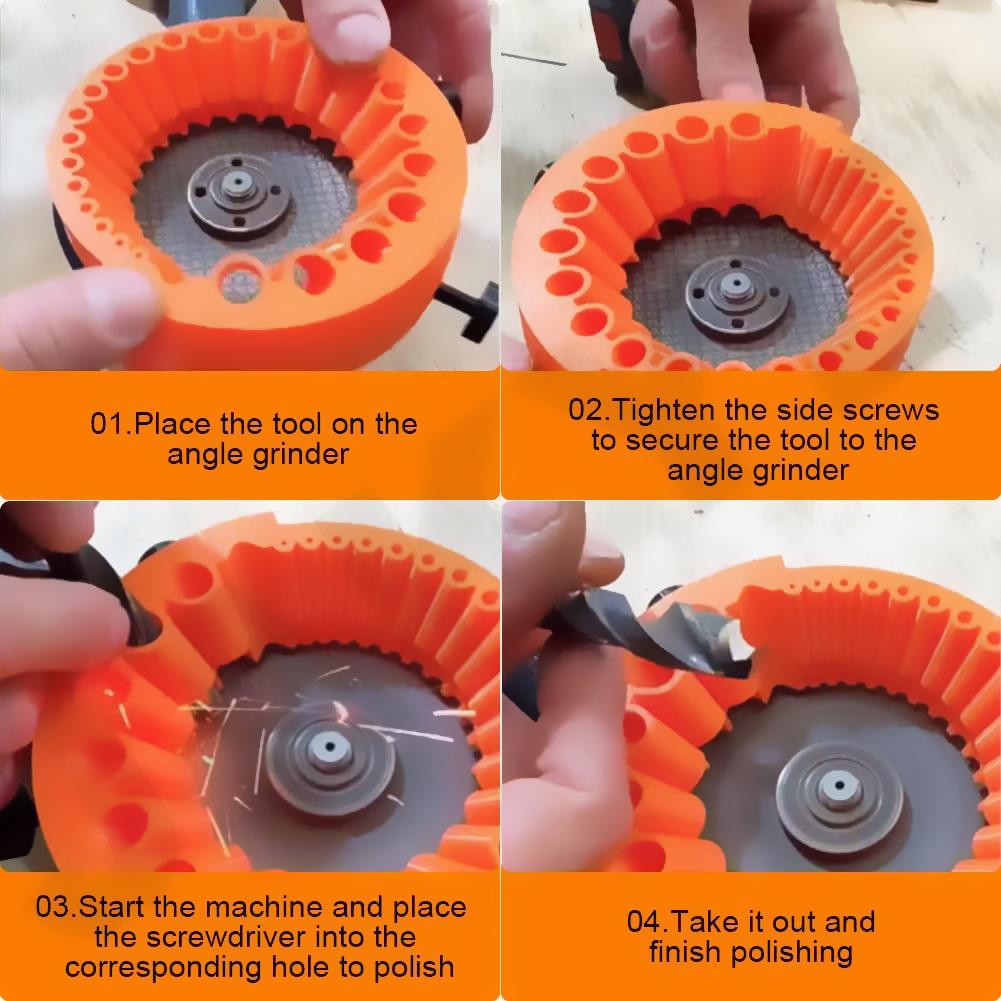 01.Place the tool on the angle grinder

02.Tighten the side screws to secure the tool to the angle grinder

03.Start the machine and place the screwdriver into the corresponding hole to polish

04.Take it out and finish polishing