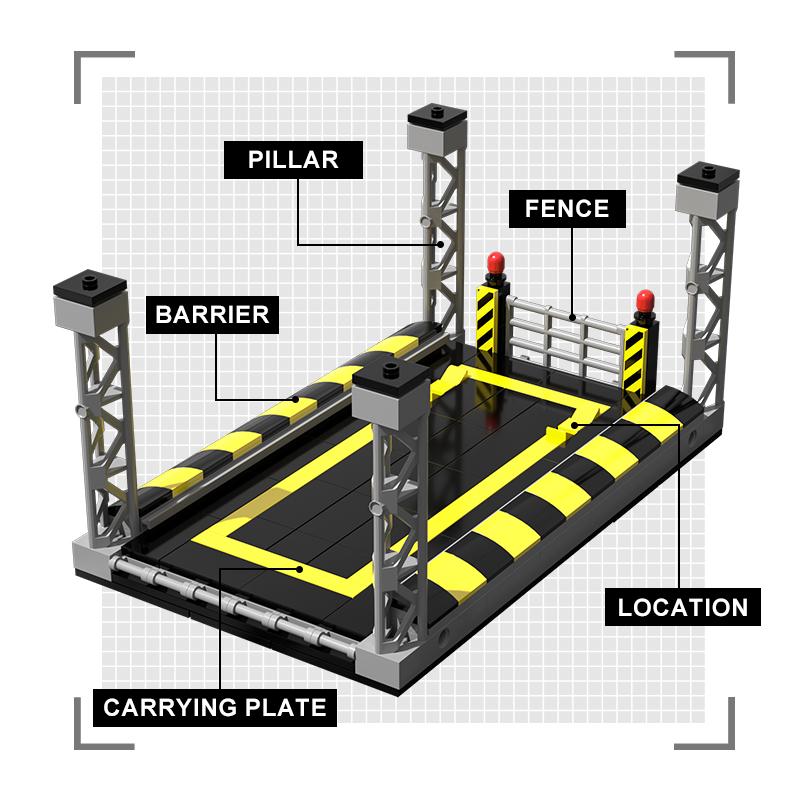 PILLAR

FENCE

BARRIER

LOCATION

CARRYING PLATE