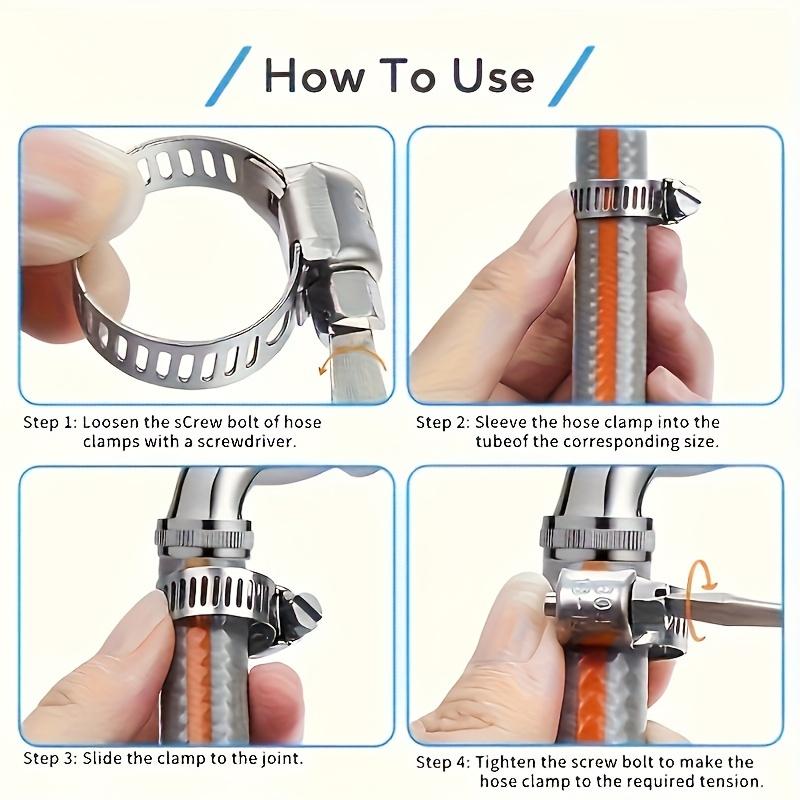 How To Use

Step 1: Loosen the sCrew bolt of hose clamps with a screwdriver.

Step 2: Sleeve the hose clamp into the tubeof the corresponding size.

Step 3: Slide the clamp to the joint.

Step 4: Tighten the screw bolt to make the hose clamp to the required tension.