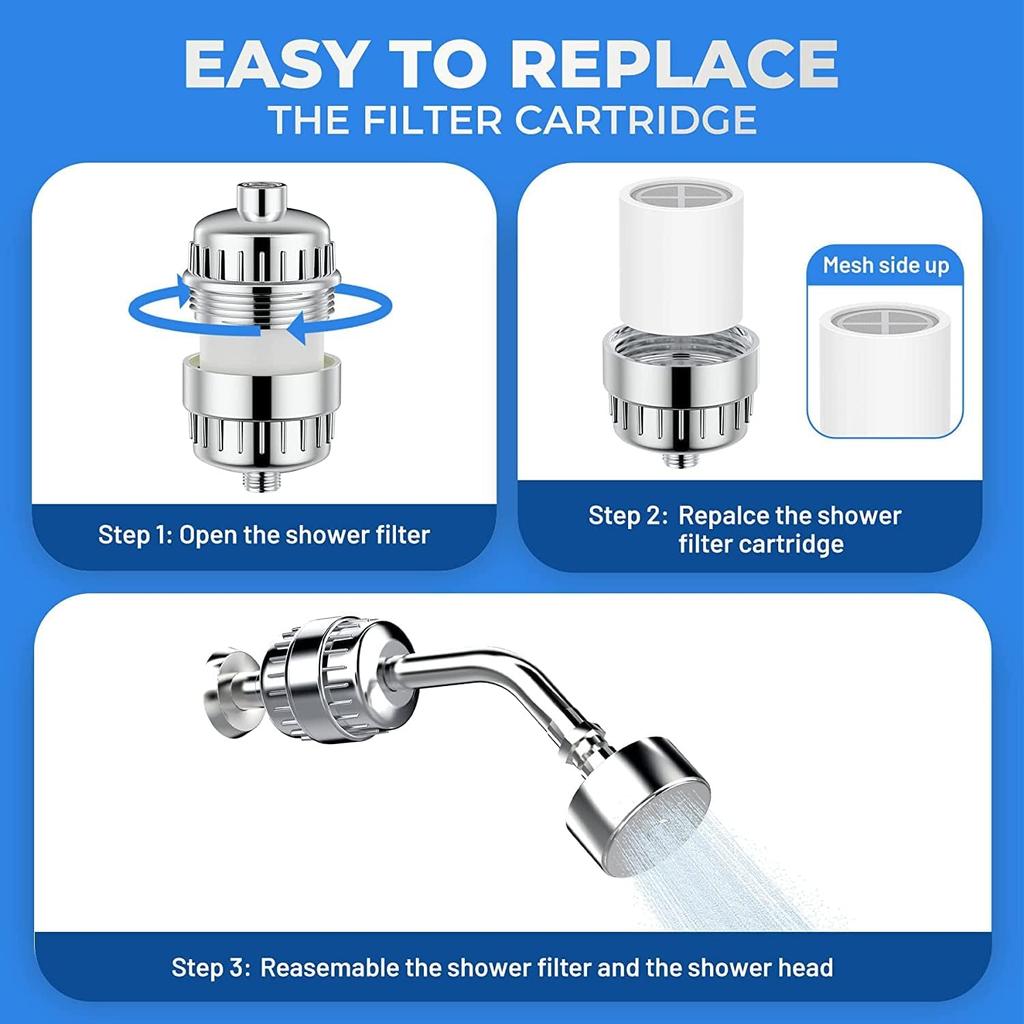 EASY TO REPLACE
THE FILTER CARTRIDGE

Step 1: Open the shower filter

Mesh side up

Step 2: Repalce the shower filter cartridge

Step 3: Reasemable the shower filter and the shower head