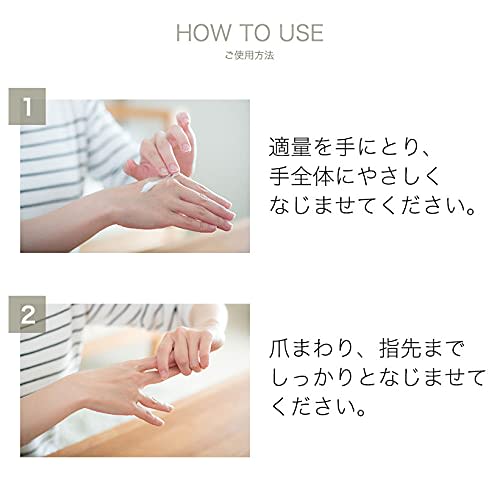 HOW TO USE
ご使用方法

1

適量を手にとり、手全体にやさしくなじませてください。

2

爪まわり、指先までしっかりとなじませてください。