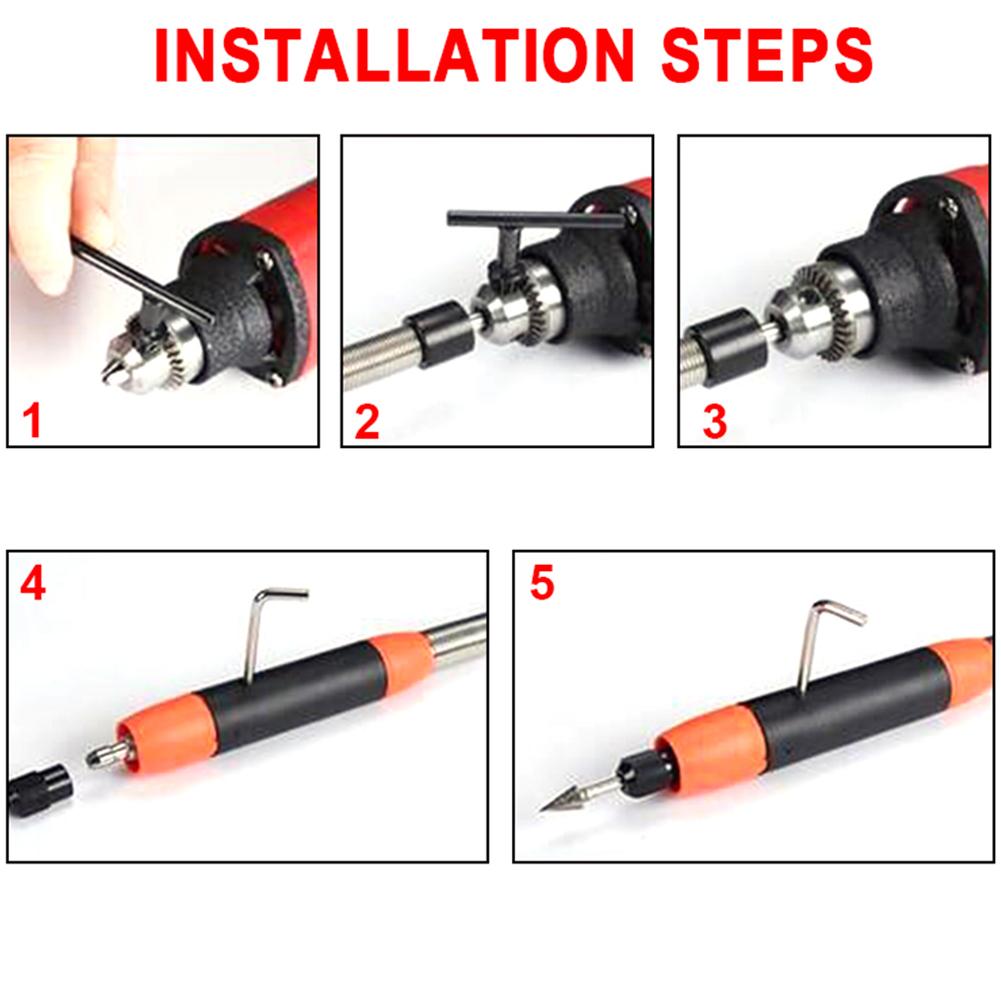 INSTALLATION STEPS

1

2

3

4

5