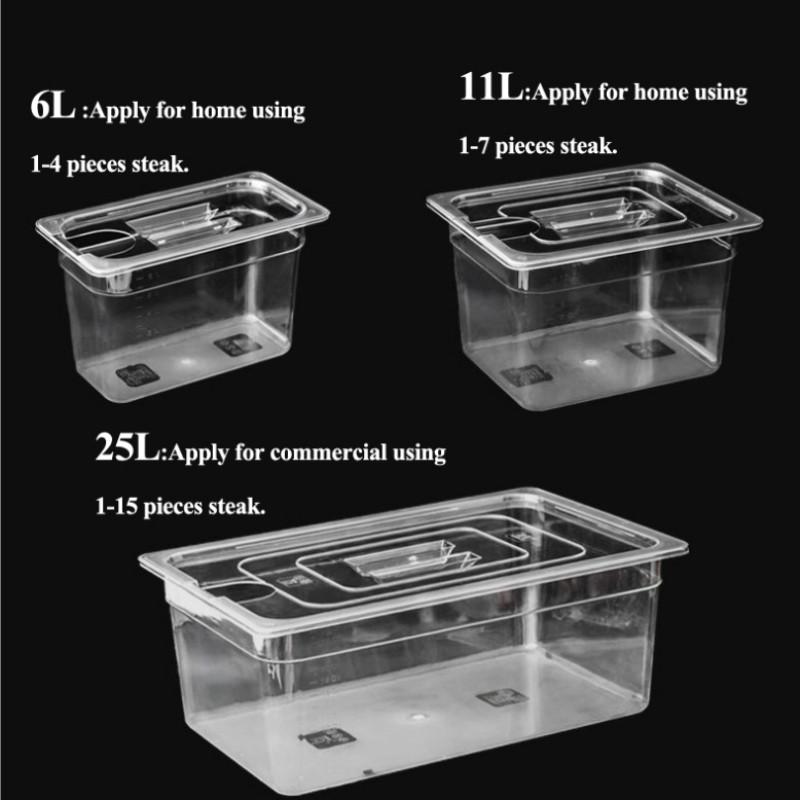 6L :Apply for home using

1-4 pieces steak.

11L:Apply for home using

1-7 pieces steak.

25L:Apply for commercial using

1-15 pieces steak.