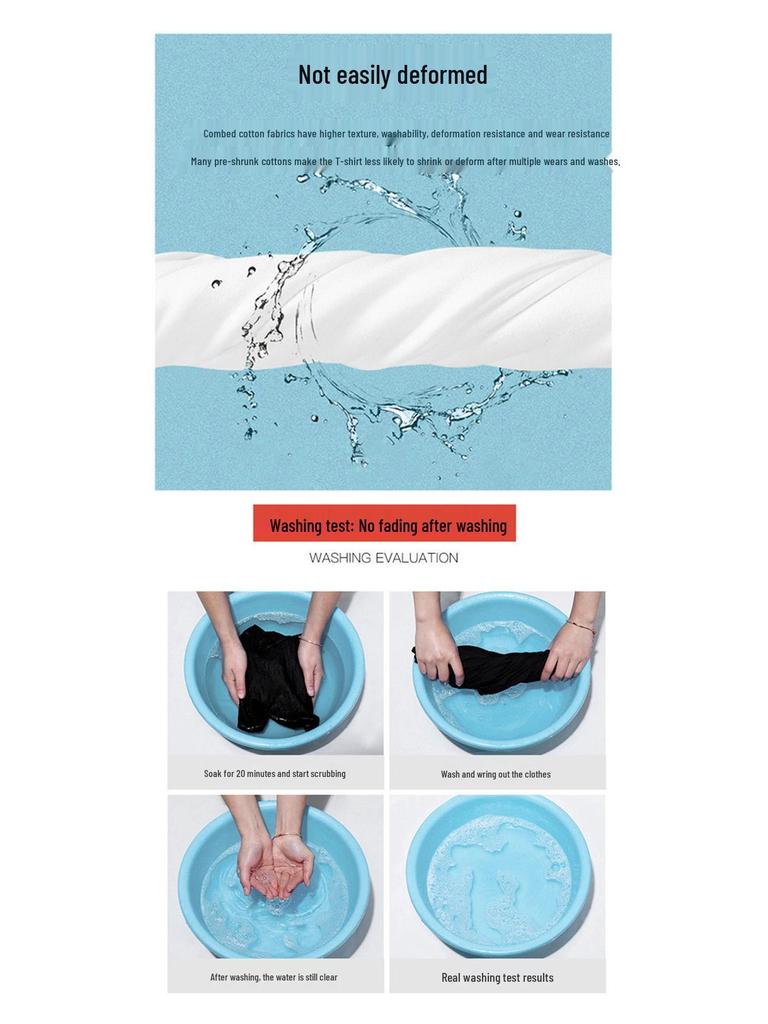 Not easily deformed

Combed cotton fabrics have higher texture, washability, deformation resistance and wear resistance

Many pre-shrunk cottons make the T-shirt less likely to shrink or deform after multiple wears and washes,

Washing test: No fading after washing

WASHING EVALUATION

Soak for 20 minutes and start scrubbing

Wash and wring out the clothes

After washing, the water is still clear

Real washing test results