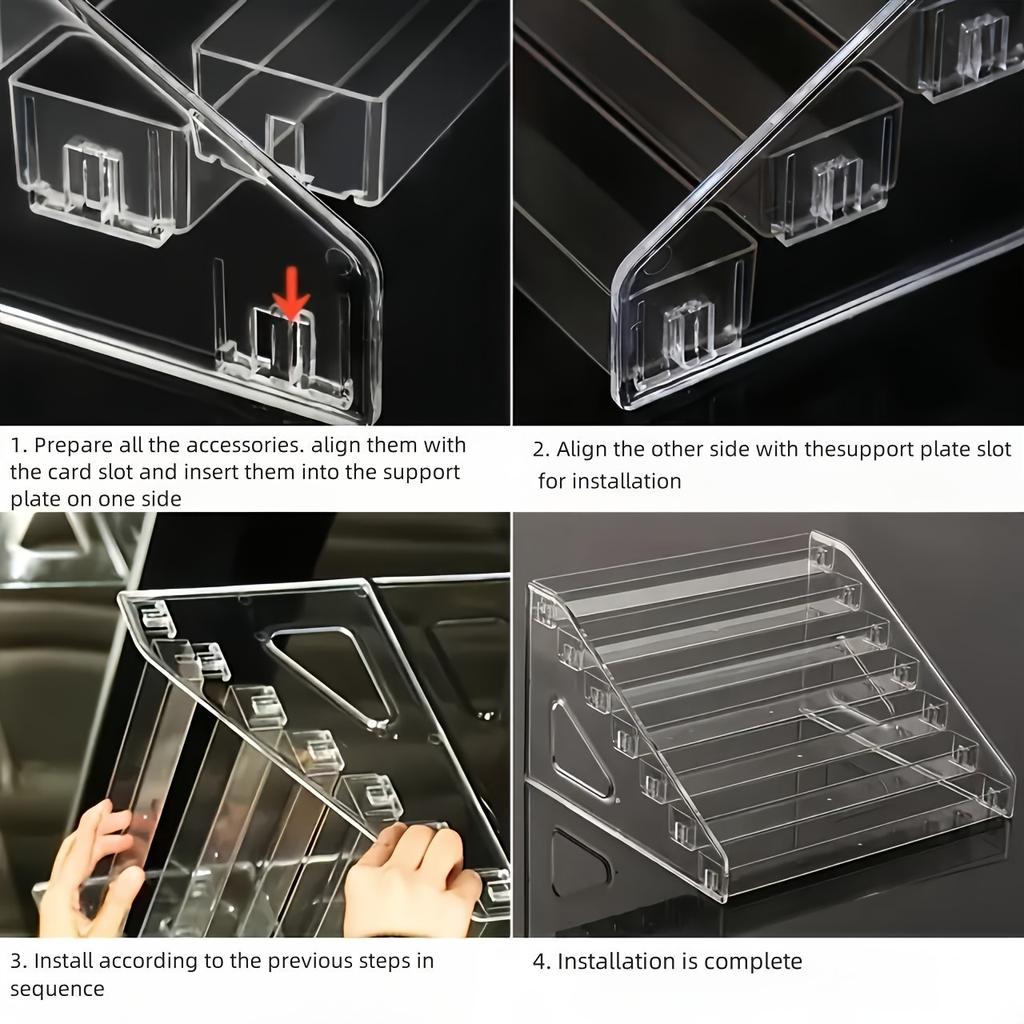 1. Prepare all the accessories. align them with the card slot and insert them into the support plate on one side

2. Align the other side with thesupport plate slot for installation

3. Install according to the previous steps in sequence

4. Installation is complete