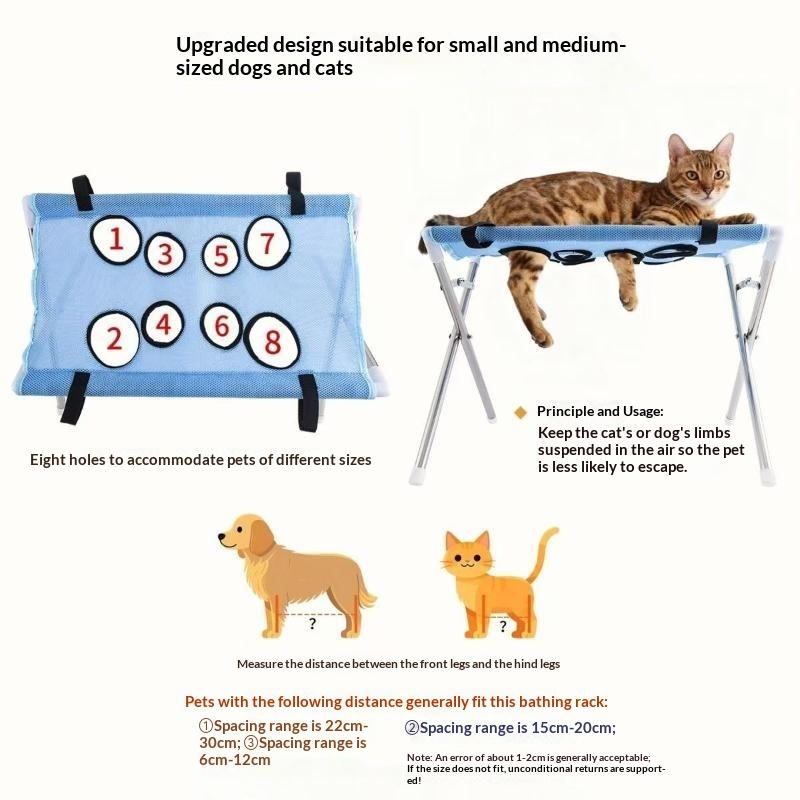 Upgraded design suitable for small and medium-sized dogs and cats

1 3 5 7
2 4 6 8

Eight holes to accommodate pets of different sizes

Principle and Usage:
Keep the cat's or dog's limbs suspended in the air so the pet is less likely to escape.

?

?

Measure the distance between the front legs and the hind legs

Pets with the following distance generally fit this bathing rack:

①Spacing range is 22cm-30cm; ③Spacing range is 6cm-12cm

②Spacing range is 15cm-20cm;

Note: An error of about 1-2cm is generally acceptable; If the size does not fit, unconditional returns are supported!