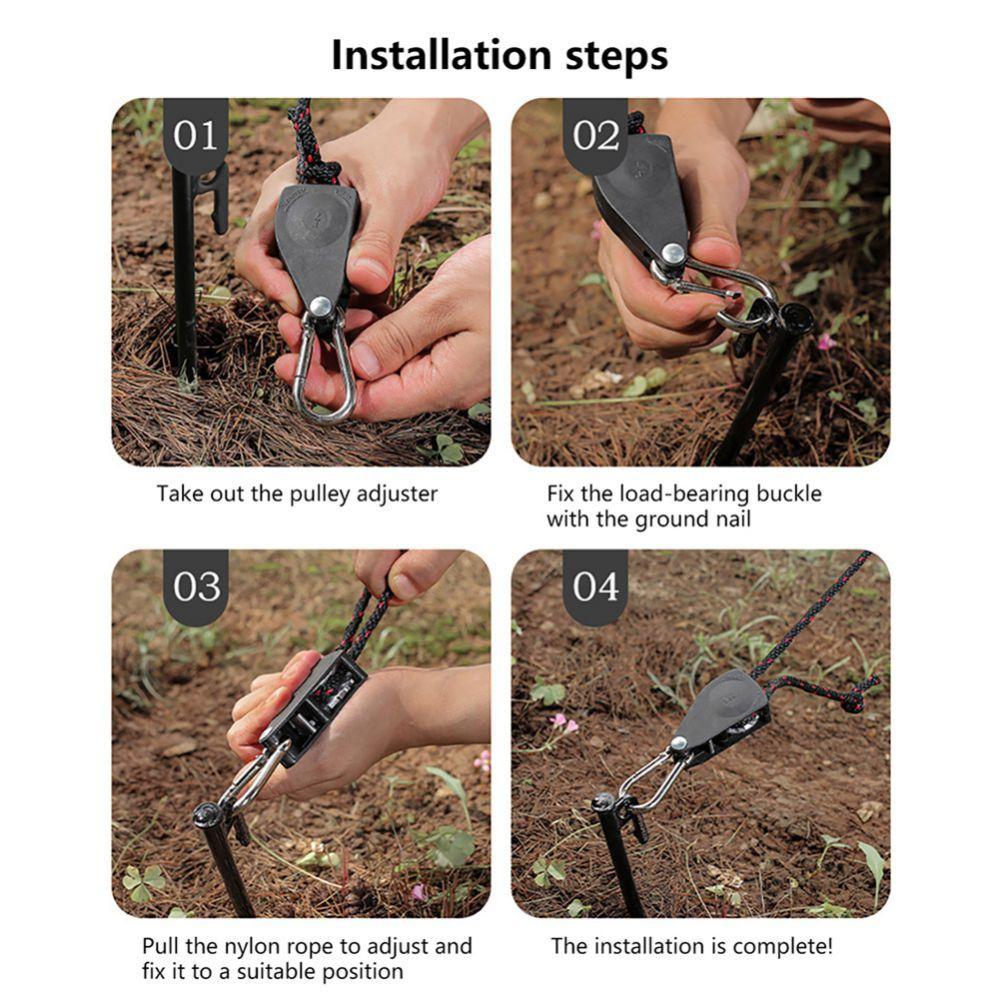 Installation steps

01

Take out the pulley adjuster

02

Fix the load-bearing buckle with the ground nail

03

Pull the nylon rope to adjust and fix it to a suitable position

04

The installation is complete!