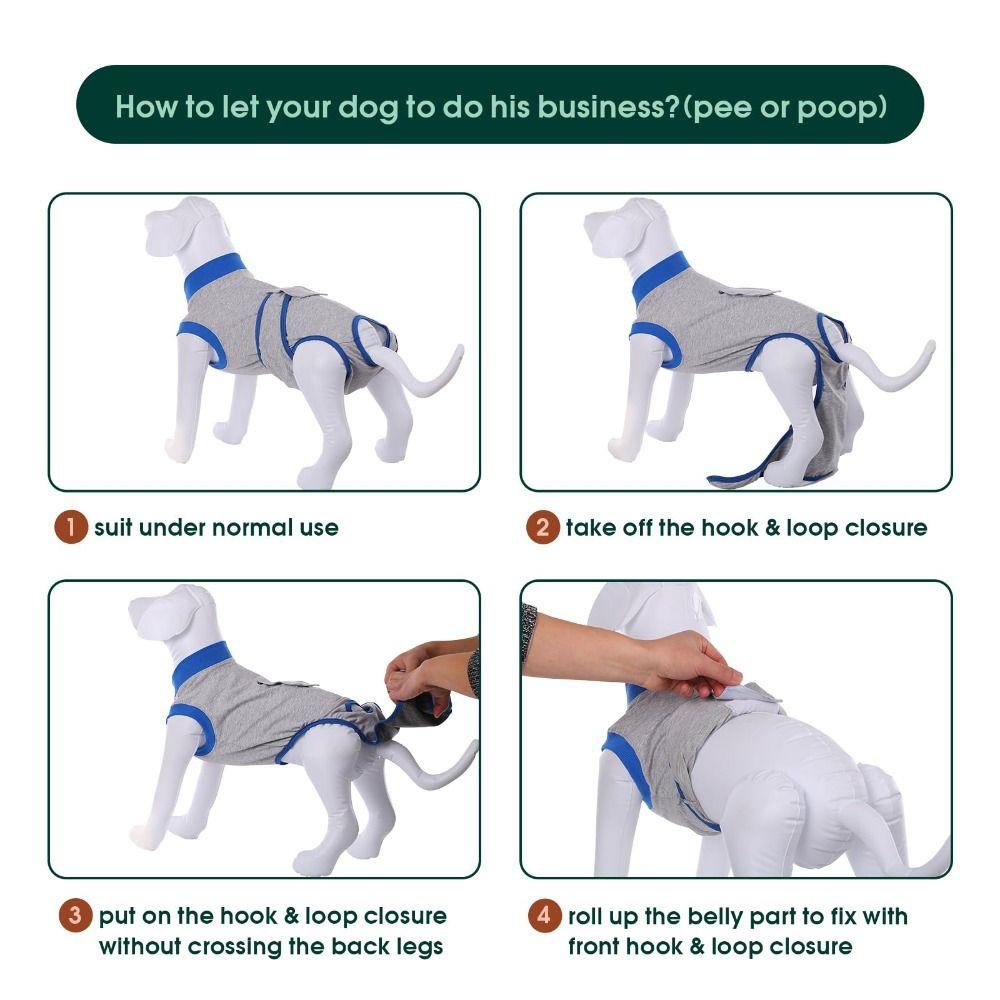 How to let your dog to do his business?(pee or poop)

1 suit under normal use

2 take off the hook & loop closure

3 put on the hook & loop closure without crossing the back legs

4 roll up the belly part to fix with front hook & loop closure