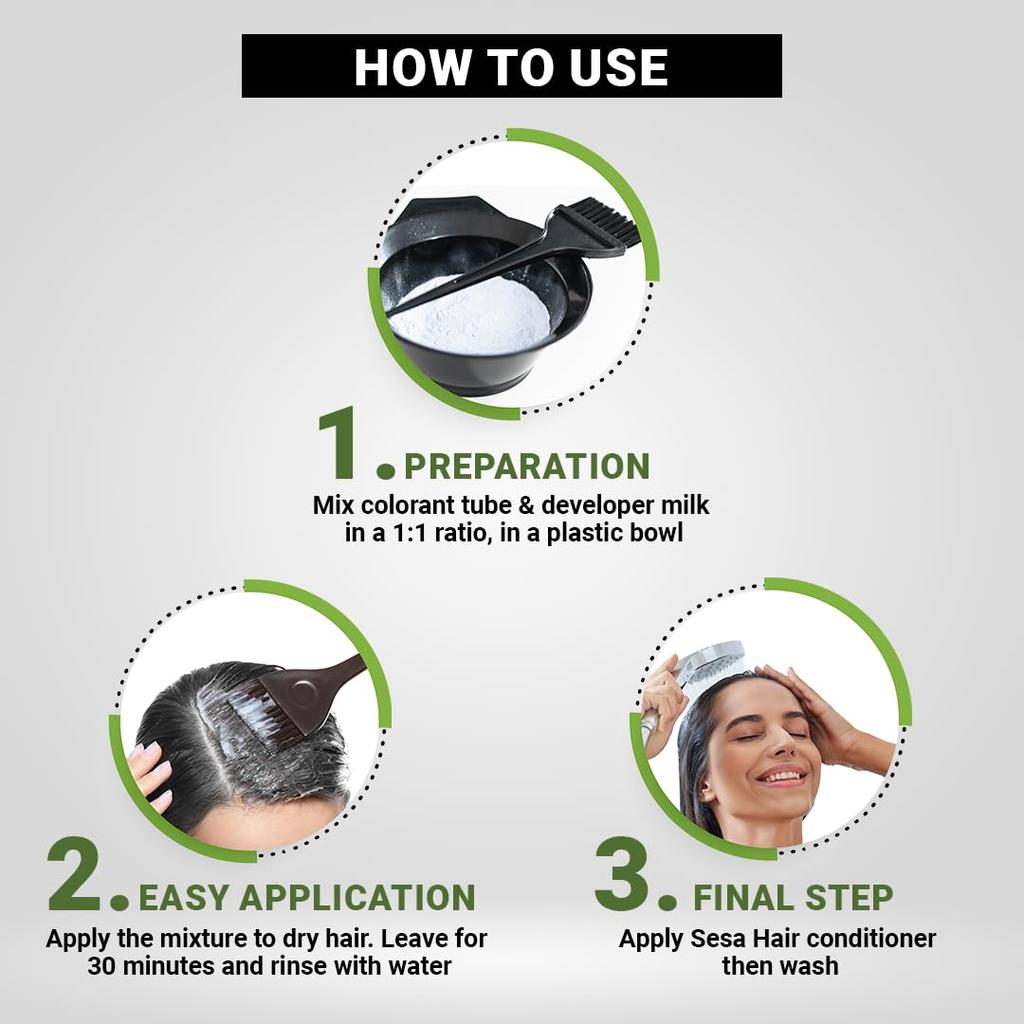 HOW TO USE

1. PREPARATION
Mix colorant tube & developer milk in a 1:1 ratio, in a plastic bowl

2. EASY APPLICATION
Apply the mixture to dry hair. Leave for 30 minutes and rinse with water

3. FINAL STEP
Apply Sesa Hair conditioner then wash