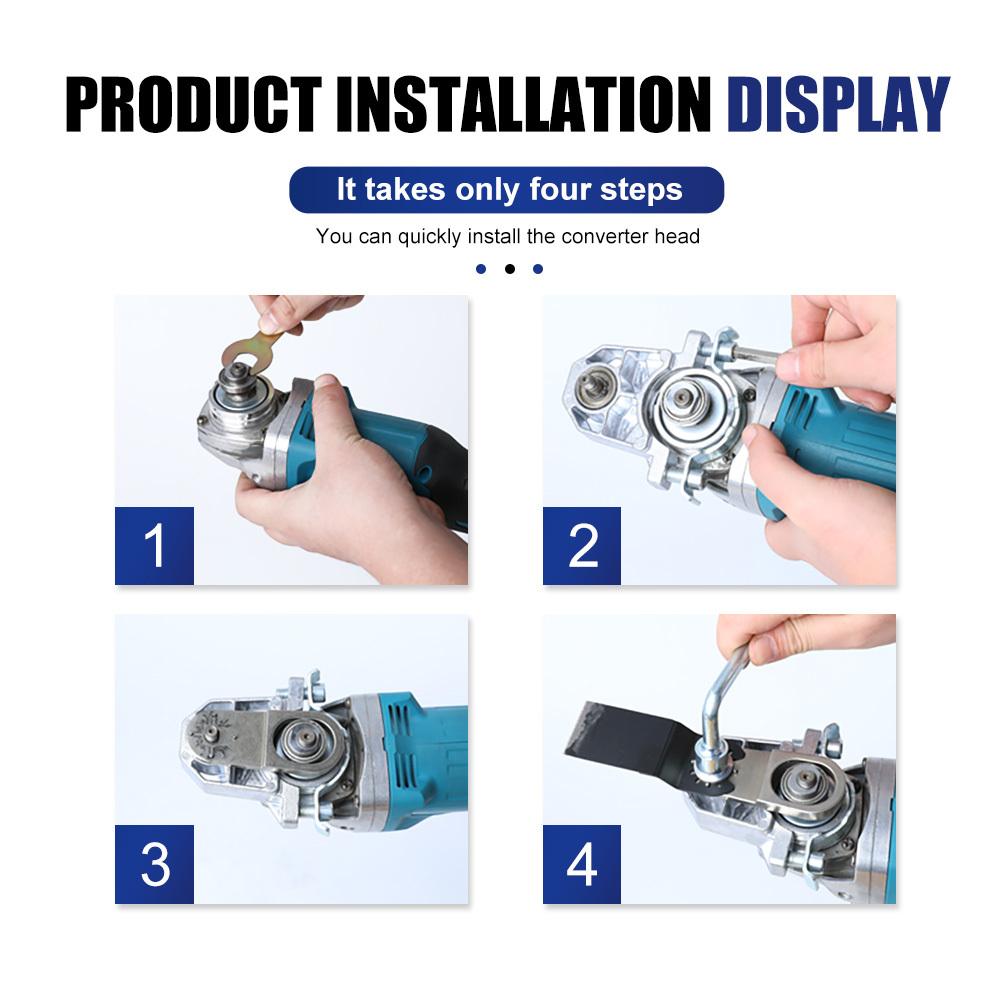 PRODUCT INSTALLATION DISPLAY

It takes only four steps

You can quickly install the converter head

1

2

3

4