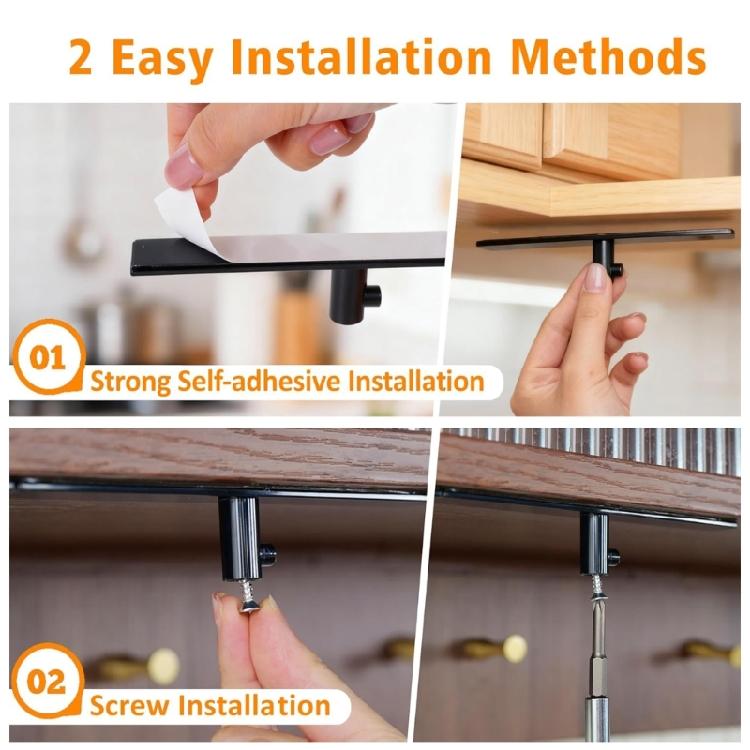 2 Easy Installation Methods

01 Strong Self-adhesive Installation

02 Screw Installation