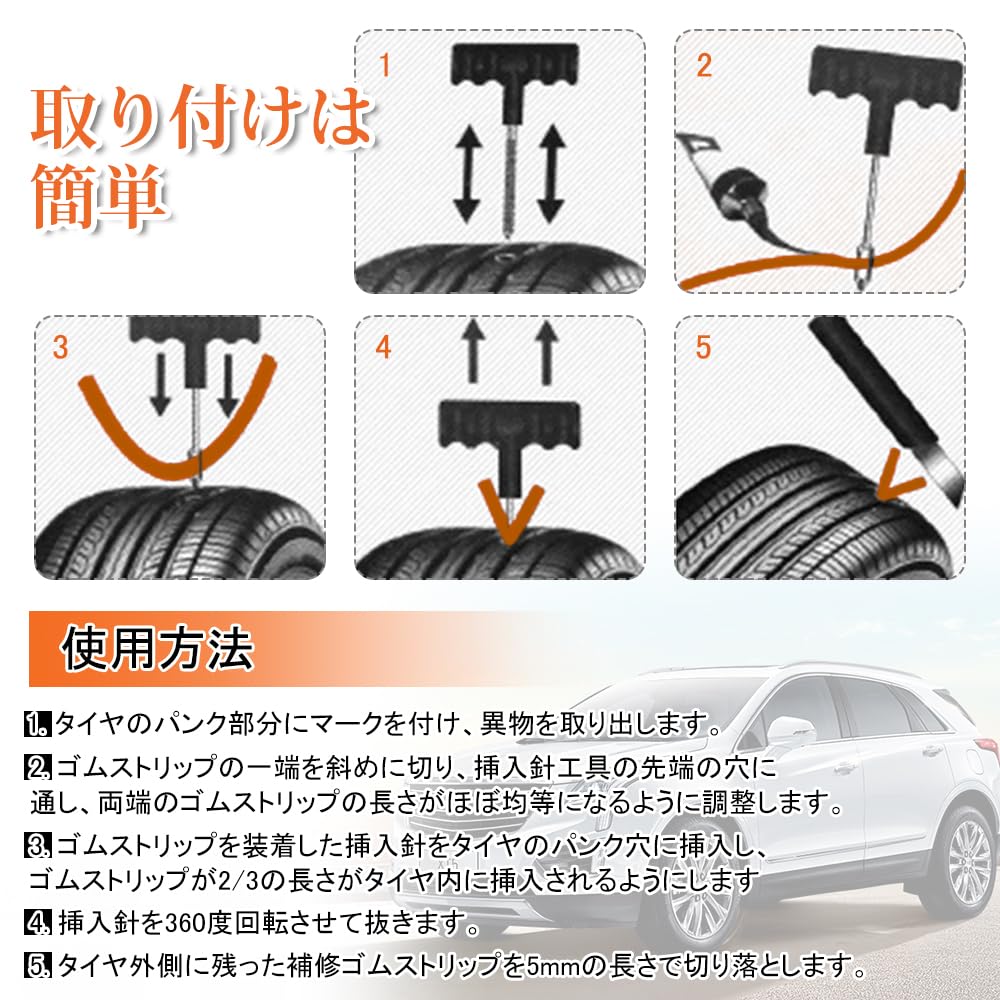 取り付けは簡単

1

2

3

4

5

使用方法

1. タイヤのパンク部分にマークを付け、異物を取り出します。

2. ゴムストリップの一端を斜めに切り、挿入針工具の先端の穴に通し、両端のゴムストリップの長さがほぼ均等になるように調整します。

3. ゴムストリップを装着した挿入針をタイヤのパンク穴に挿入し、ゴムストリップが2/3の長さがタイヤ内に挿入されるようにします

4. 挿入針を360度回転させて抜きます。

5. タイヤ外側に残った補修ゴムストリップを5mmの長さで切り落とします。