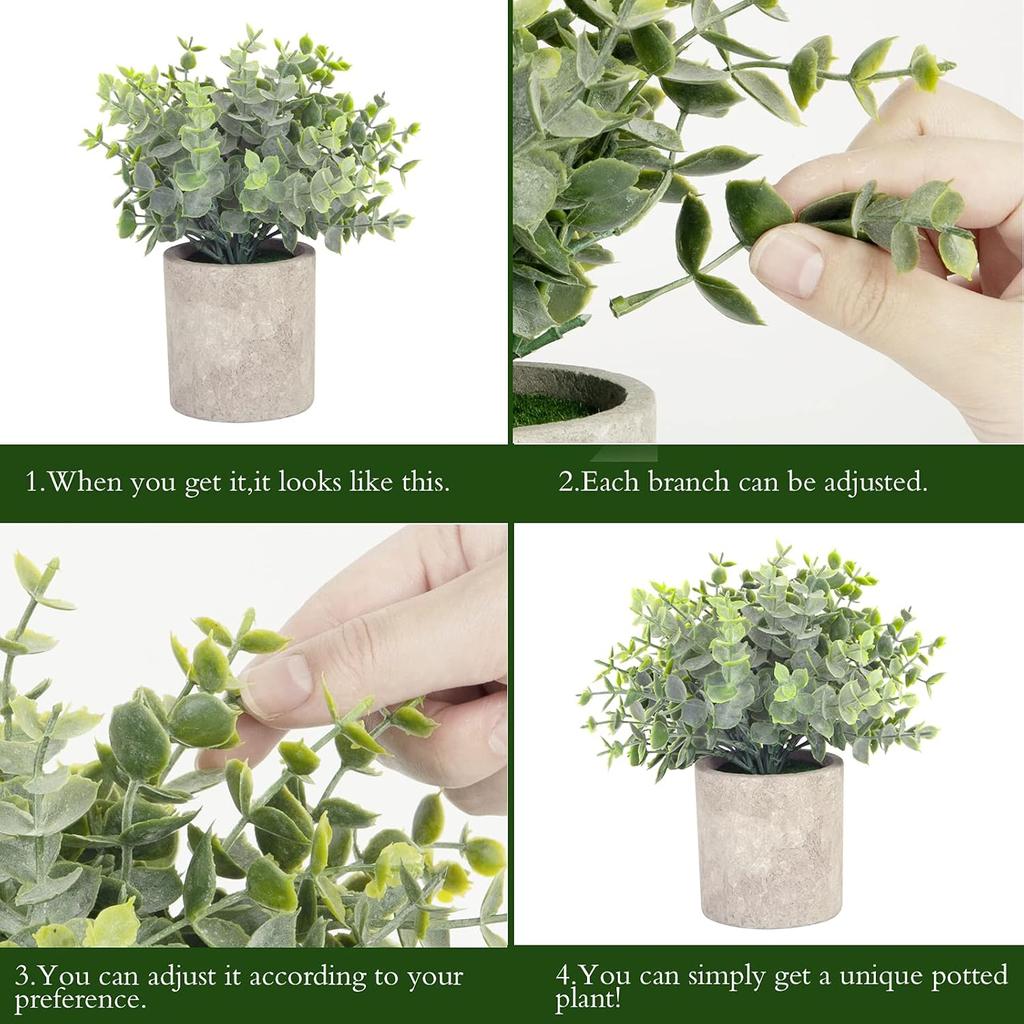 1.When you get it,it looks like this.

2.Each branch can be adjusted.

3.You can adjust it according to your preference.

4.You can simply get a unique potted plant!