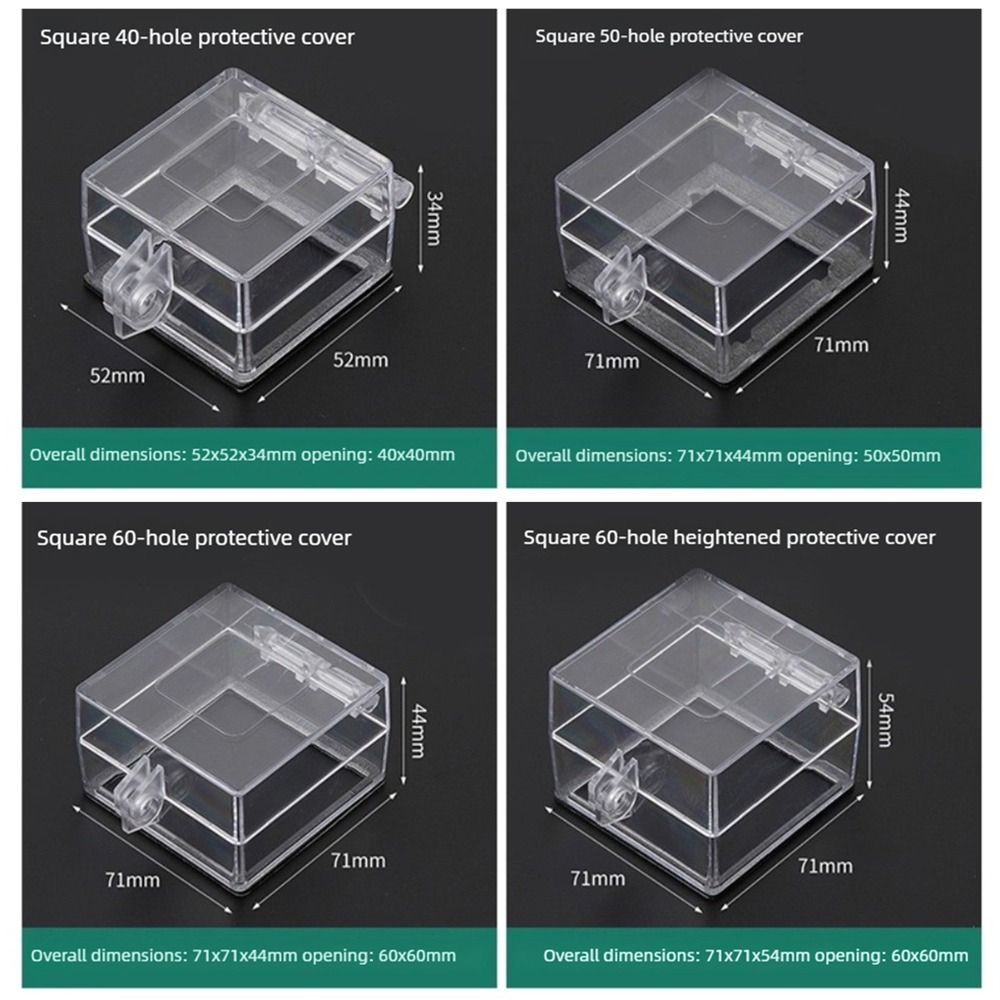 Square 40-hole protective cover

34mm

52mm

52mm

Overall dimensions: 52x52x34mm opening: 40x40mm

Square 50-hole protective cover

44mm

71mm

71mm

Overall dimensions: 71x71x44mm opening: 50x50mm

Square 60-hole protective cover

44mm

71mm

71mm

Overall dimensions: 71x71x44mm opening: 60x60mm

Square 60-hole heightened protective cover

54mm

71mm

71mm

Overall dimensions: 71x71x54mm opening: 60x60mm