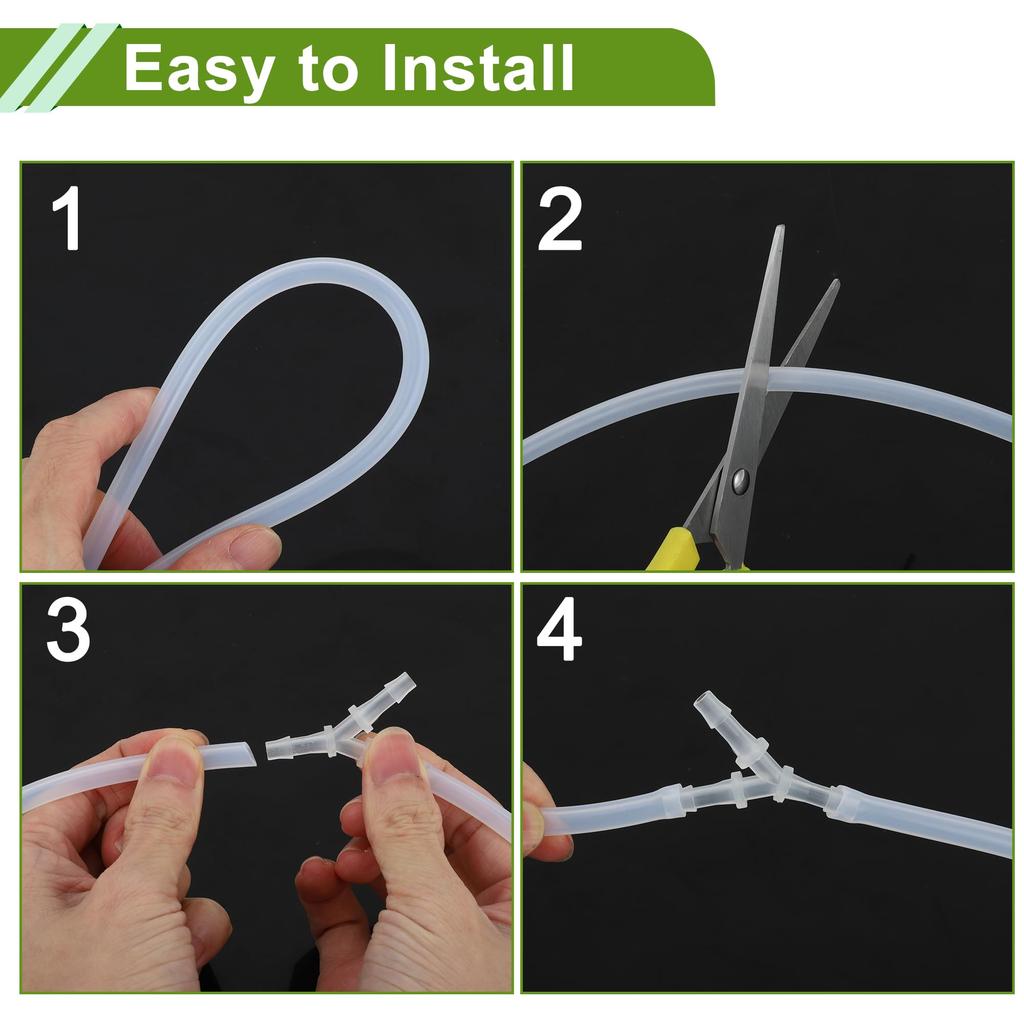 Easy to Install

1

2

3

4