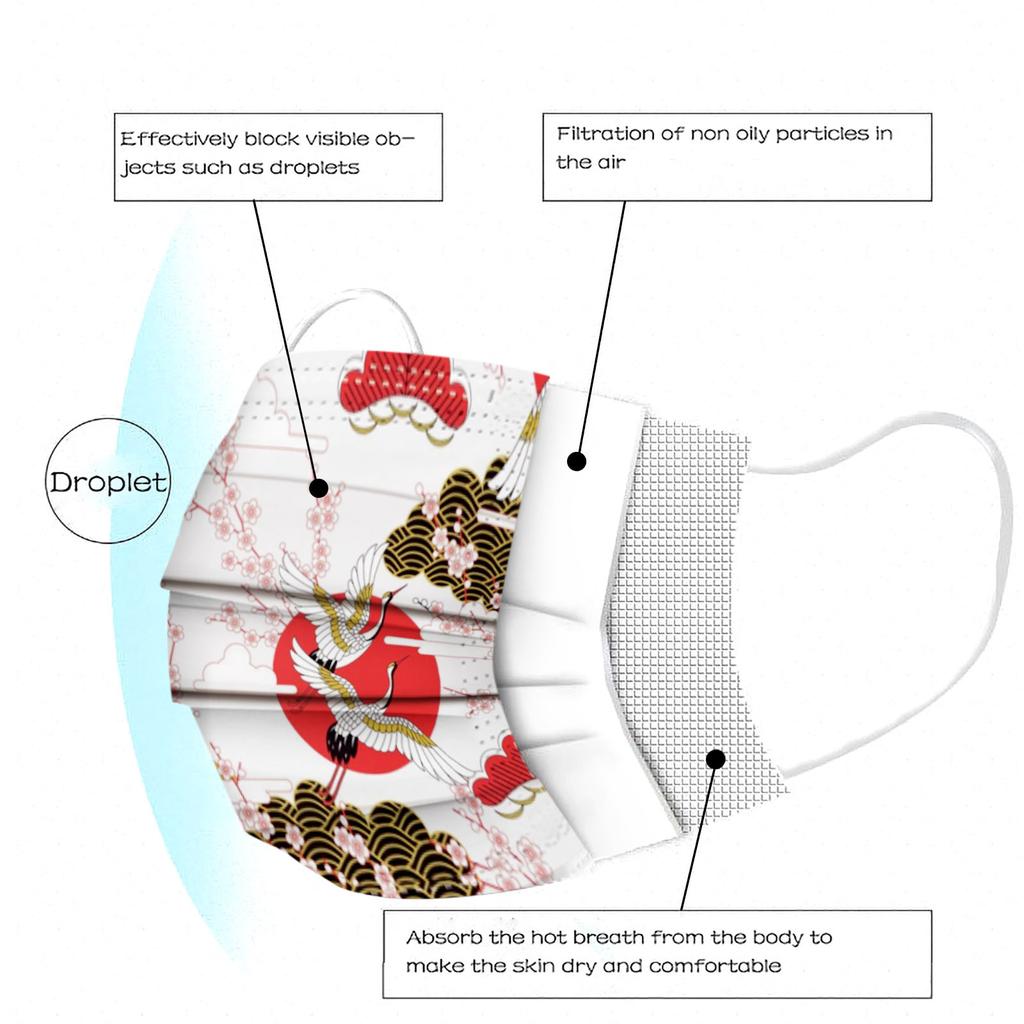 Effectively block visible objects such as droplets

Filtration of non oily particles in the air

Droplet

Absorb the hot breath from the body to make the skin dry and comfortable