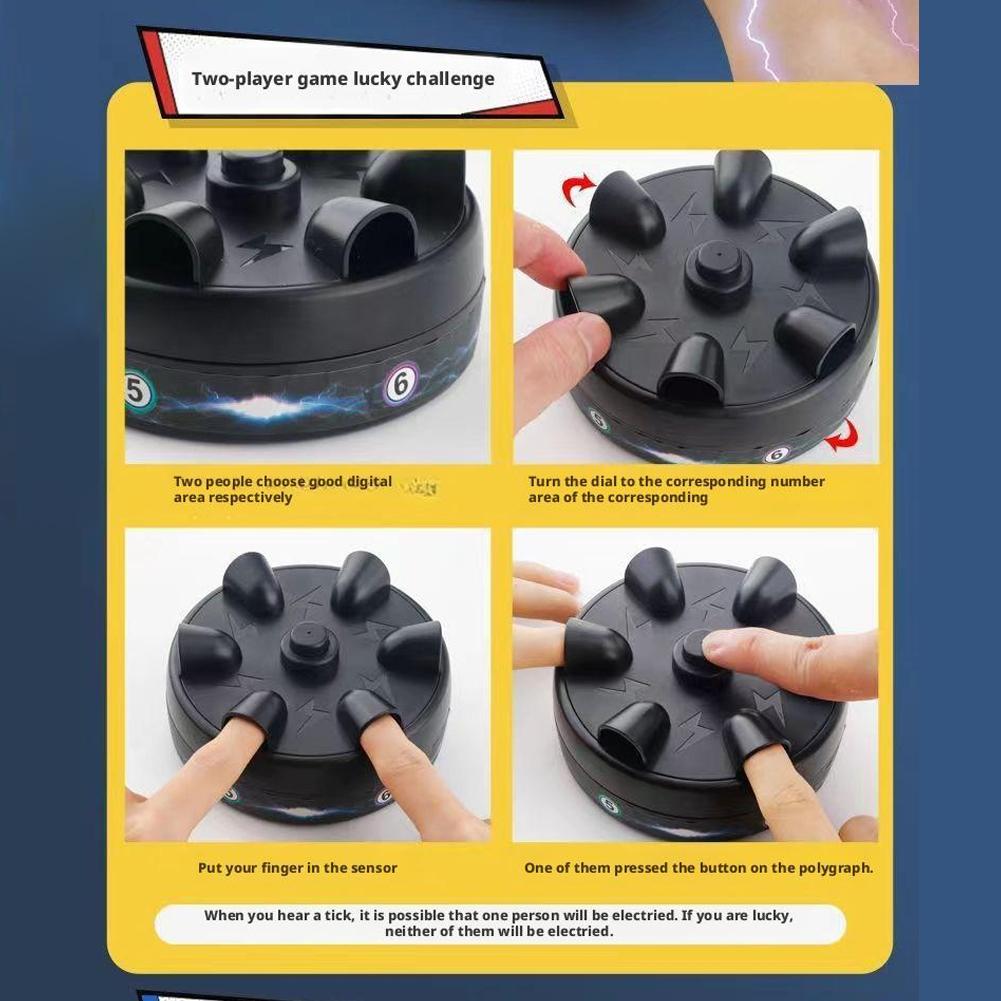 Two-player game lucky challenge

5
6

Two people choose good digital area respectively

Turn the dial to the corresponding number area of the corresponding

Put your finger in the sensor

One of them pressed the button on the polygraph.

When you hear a tick, it is possible that one person will be electried. If you are lucky, neither of them will be electried.